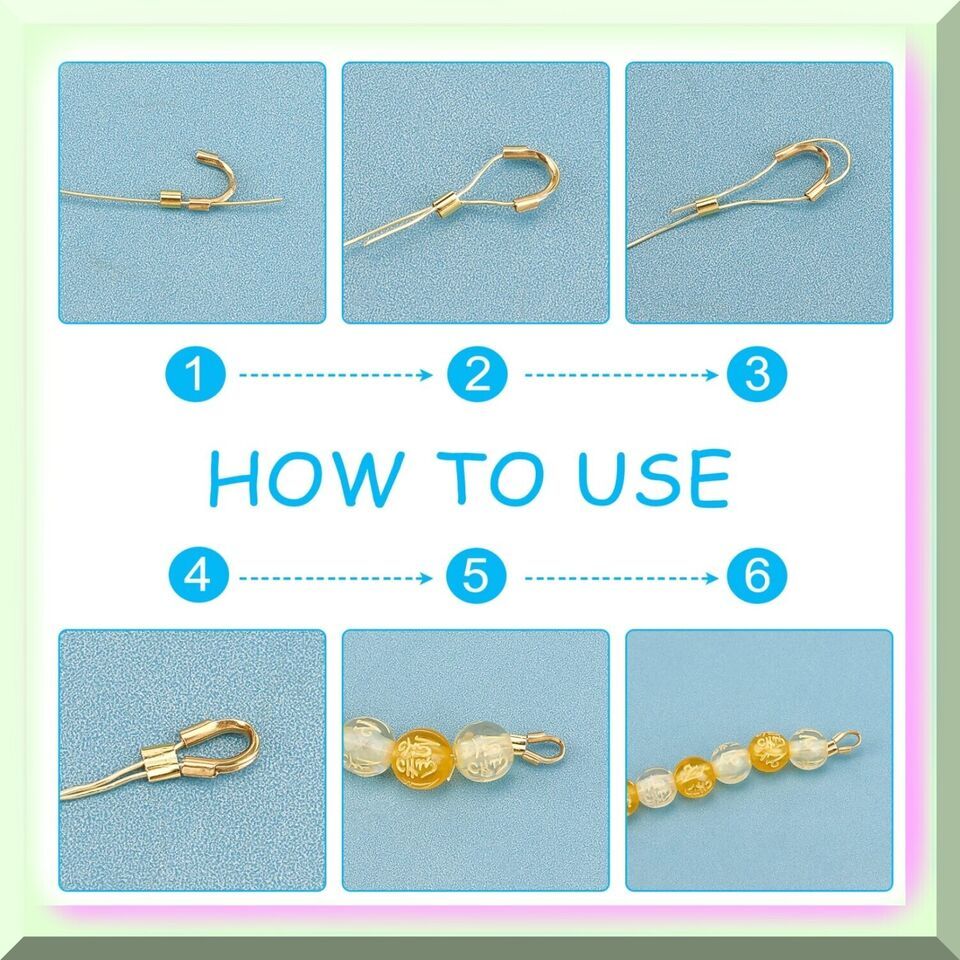 1 2 3

HOW TO USE

4 5 6