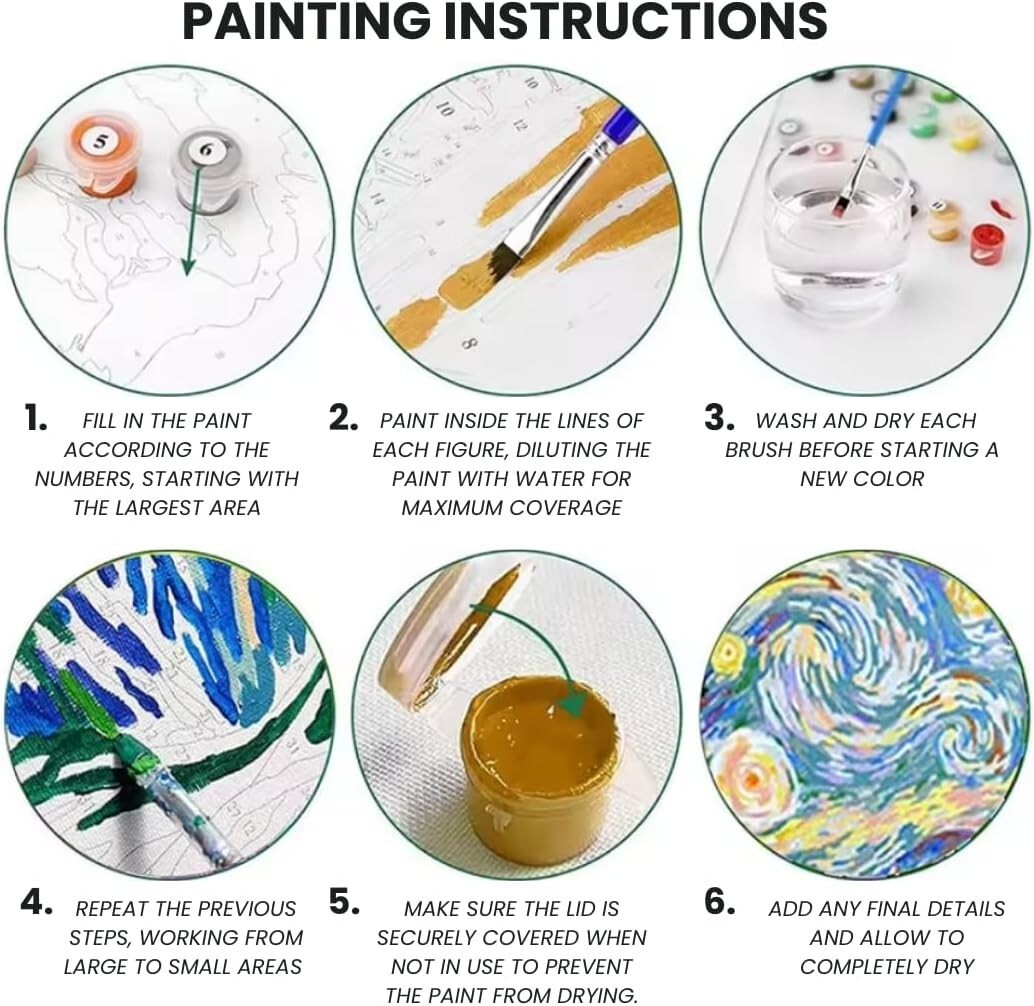 PAINTING INSTRUCTIONS

5

6

10

12

8

1. FILL IN THE PAINT ACCORDING TO THE NUMBERS, STARTING WITH THE LARGEST AREA

2. PAINT INSIDE THE LINES OF EACH FIGURE, DILUTING THE PAINT WITH WATER FOR MAXIMUM COVERAGE

3. WASH AND DRY EACH BRUSH BEFORE STARTING A NEW COLOR

4. REPEAT THE PREVIOUS STEPS, WORKING FROM LARGE TO SMALL AREAS

5. MAKE SURE THE LID IS SECURELY COVERED WHEN NOT IN USE TO PREVENT THE PAINT FROM DRYING.

6. ADD ANY FINAL DETAILS AND ALLOW TO COMPLETELY DRY