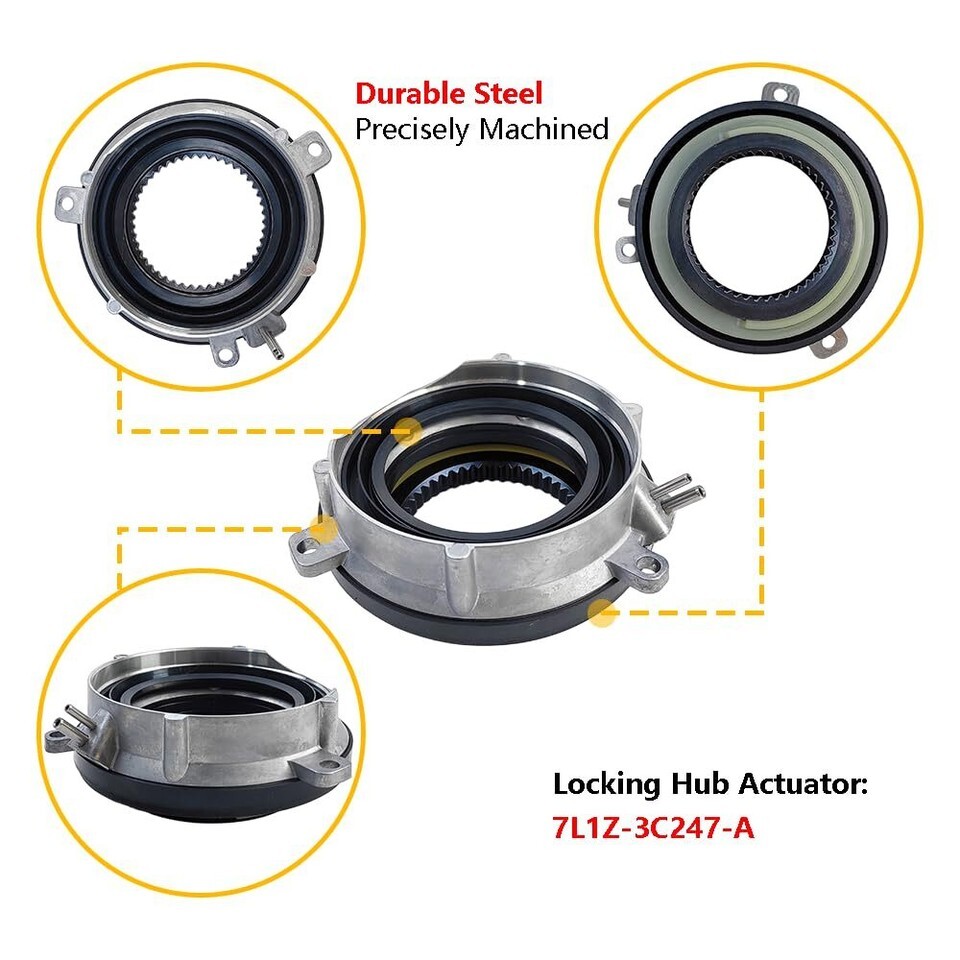 Durable Steel
Precisely Machined

Locking Hub Actuator:
7L1Z-3C247-A