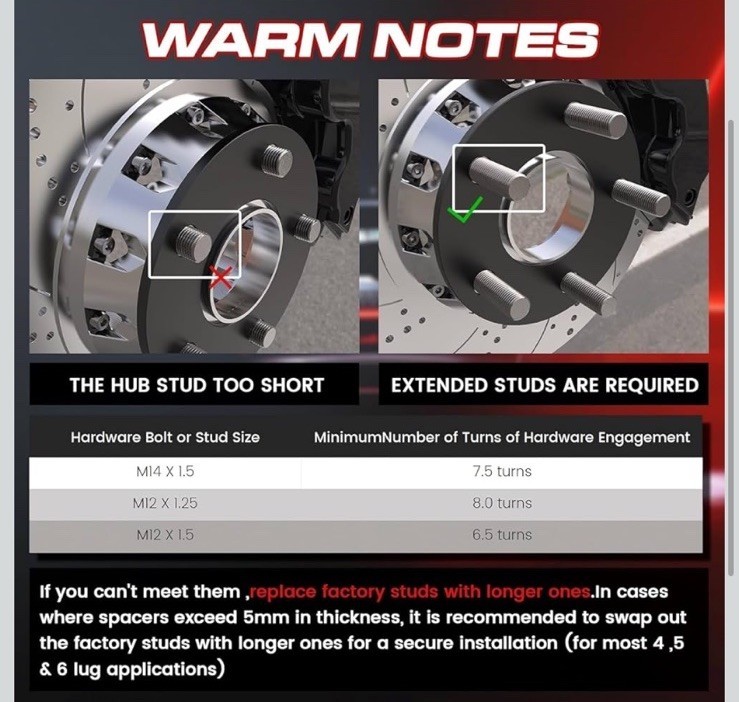 WARM NOTES

THE HUB STUD TOO SHORT

EXTENDED STUDS ARE REQUIRED

| Hardware Bolt or Stud Size | MinimumNumber of Turns of Hardware Engagement |
|---|---|
| M14 X 1.5 | 7.5 turns |
| M12 X 1.25 | 8.0 turns |
| M12 X 1.5 | 6.5 turns |

If you can't meet them ,replace factory studs with longer ones.In cases where spacers exceed 5mm in thickness, it is recommended to swap out the factory studs with longer ones for a secure installation (for most 4 ,5 & 6 lug applications)