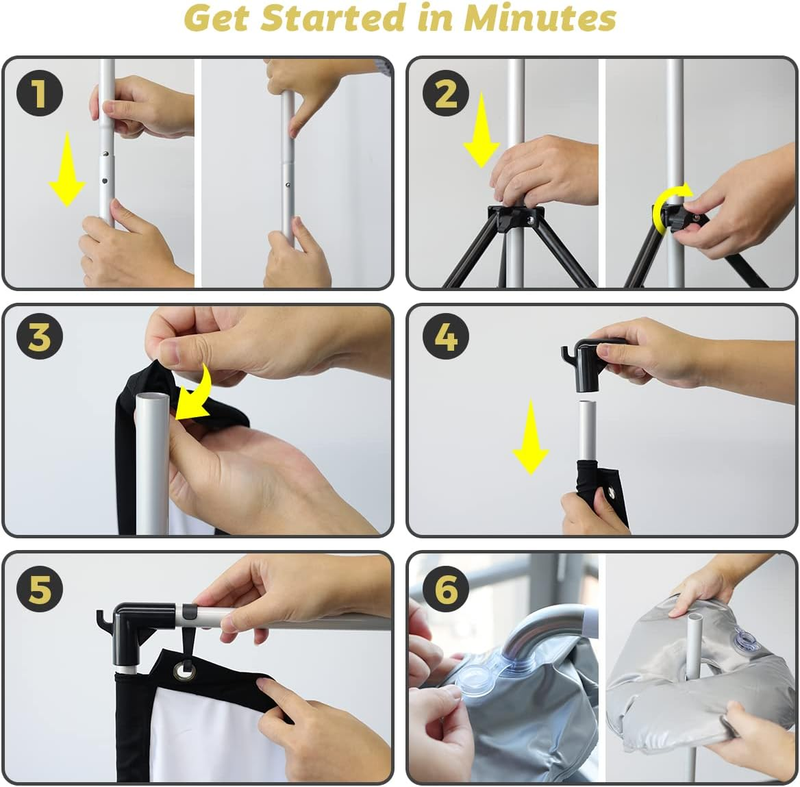 Get Started in Minutes

1

2

3

4

5

6