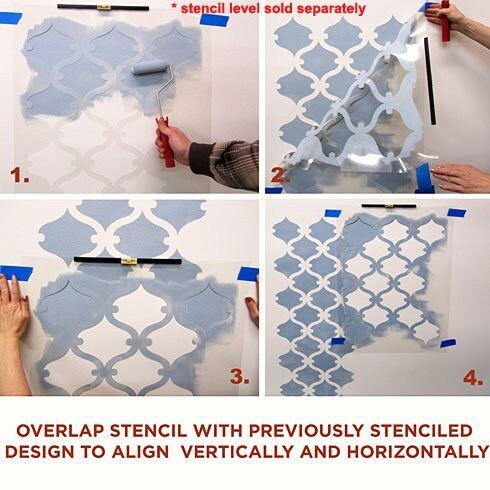 * stencil level sold separately

1.

2.

3.

4.

OVERLAP STENCIL WITH PREVIOUSLY STENCILED DESIGN TO ALIGN VERTICALLY AND HORIZONTALLY