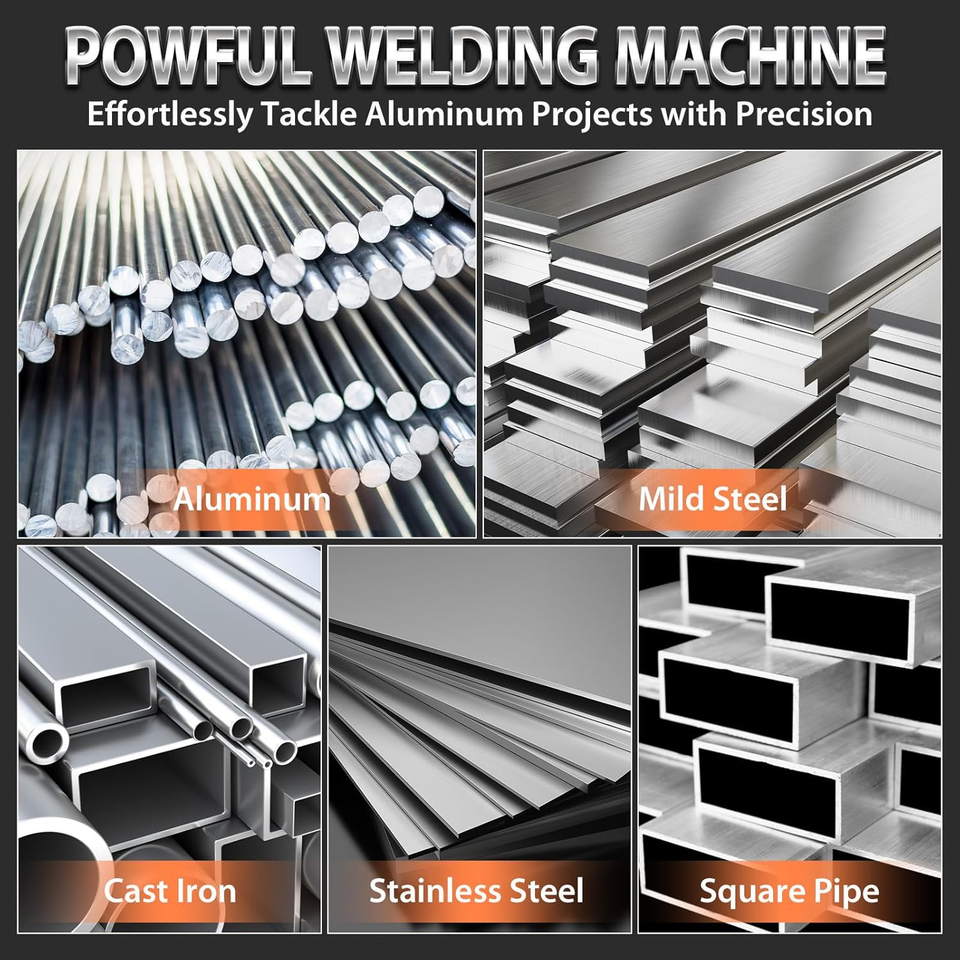 POWFUL WELDING MACHINE
Effortlessly Tackle Aluminum Projects with Precision

Aluminum

Mild Steel

Cast Iron

Stainless Steel

Square Pipe