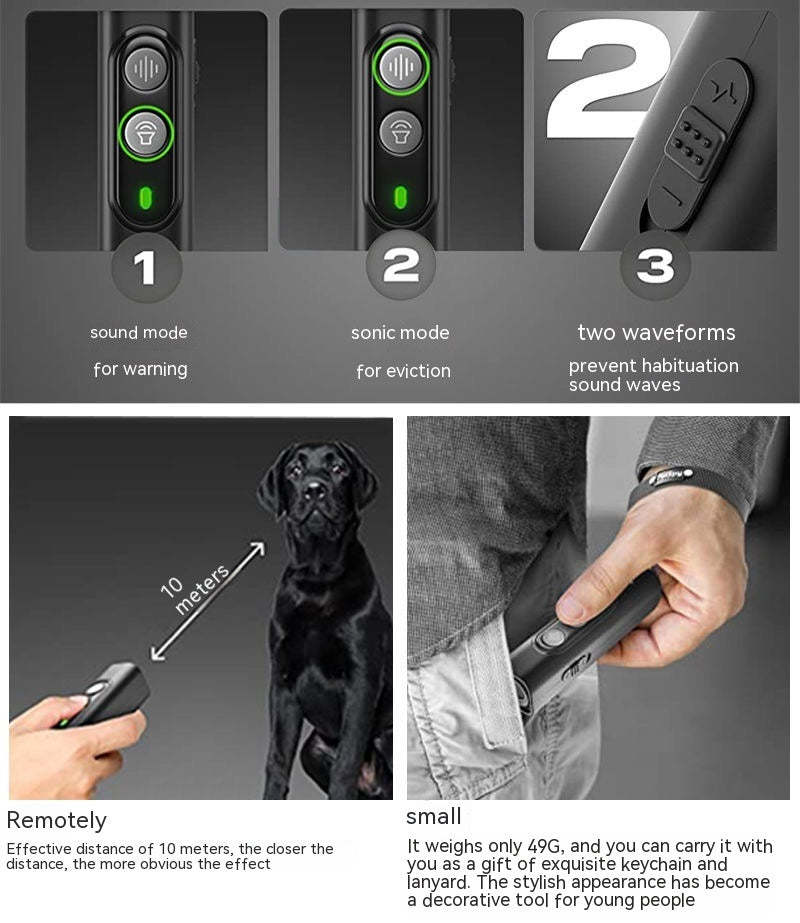 2

1

sound mode

for warning

2

sonic mode

for eviction

3

two waveforms

prevent habituation sound waves

10 meters

Remotely

Effective distance of 10 meters, the closer the distance, the more obvious the effect

small

It weighs only 49G, and you can carry it with you as a gift of exquisite keychain and lanyard. The stylish appearance has become a decorative tool for young people