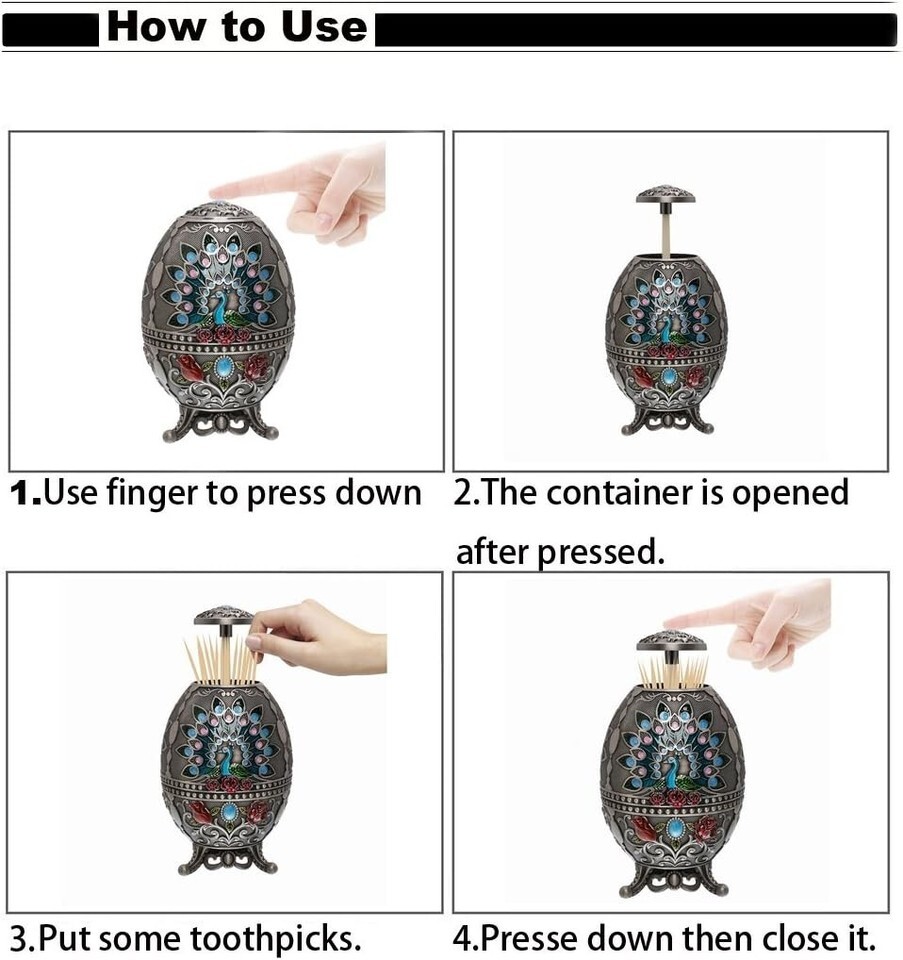 How to Use

1.Use finger to press down

2.The container is opened after pressed.

3.Put some toothpicks.

4.Presse down then close it.