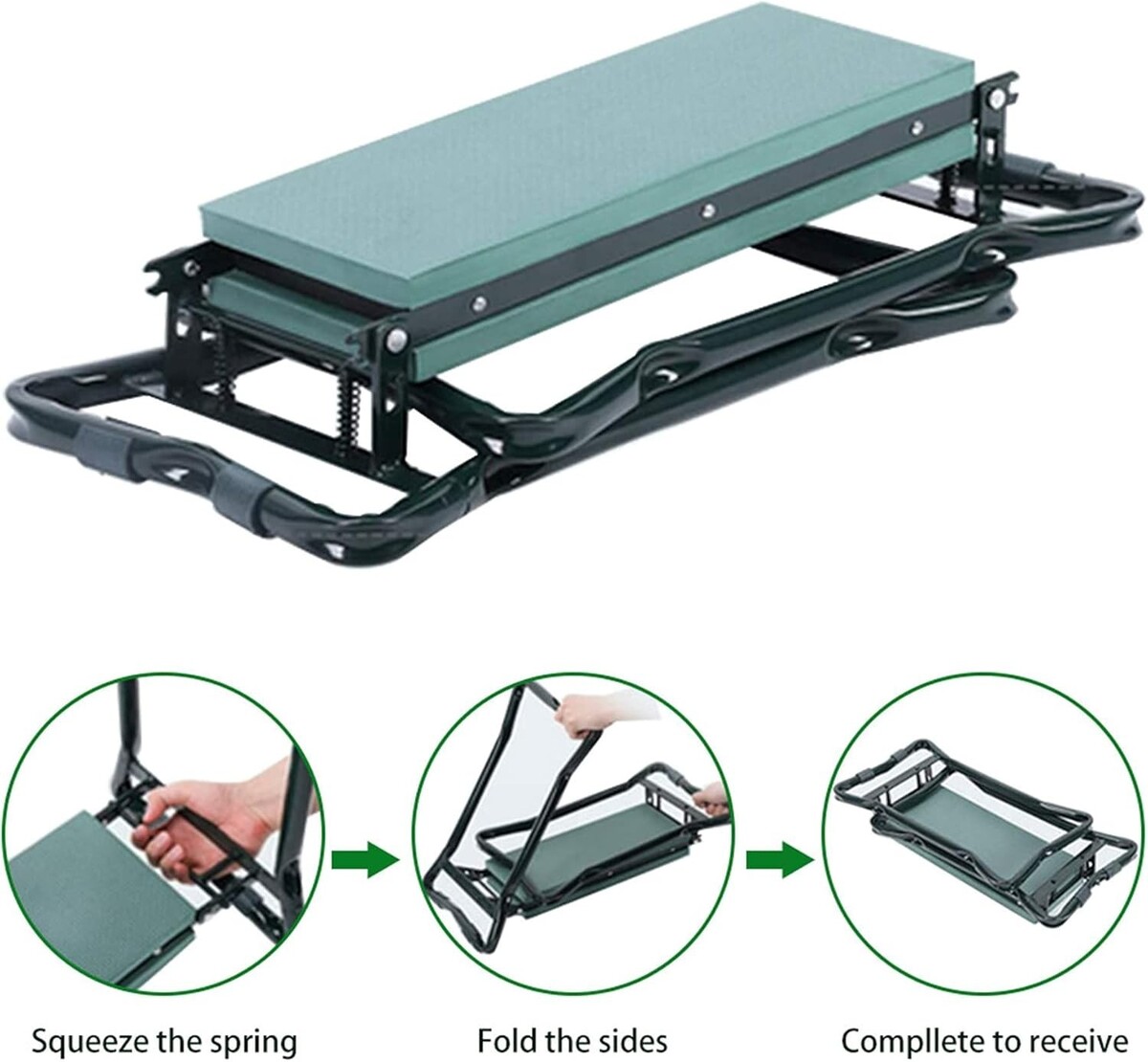 Squeeze the spring

Fold the sides

Compllete to receive