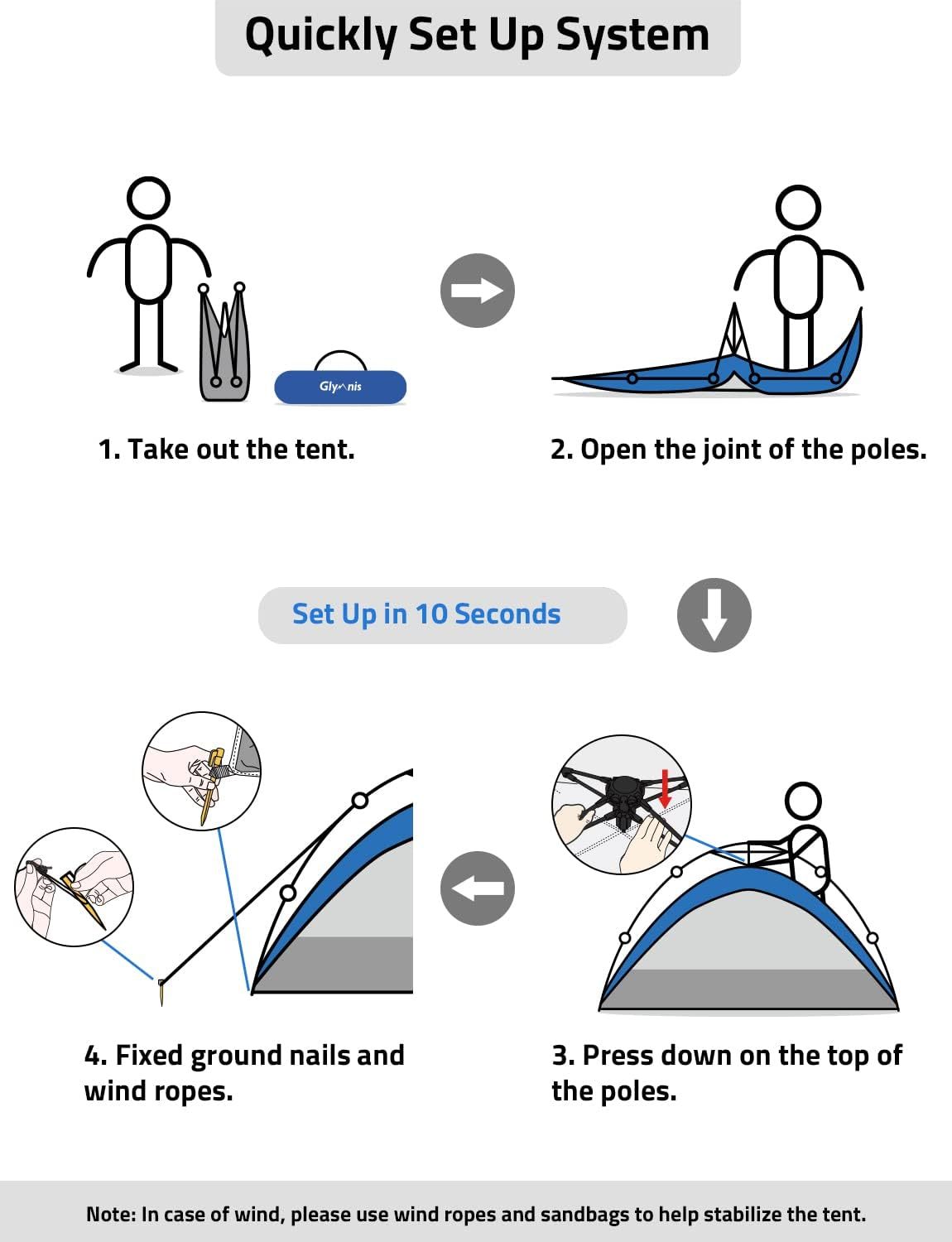 Quickly Set Up System

Glymnis

1. Take out the tent.

2. Open the joint of the poles.

Set Up in 10 Seconds

4. Fixed ground nails and wind ropes.

3. Press down on the top of the poles.

Note: In case of wind, please use wind ropes and sandbags to help stabilize the tent.