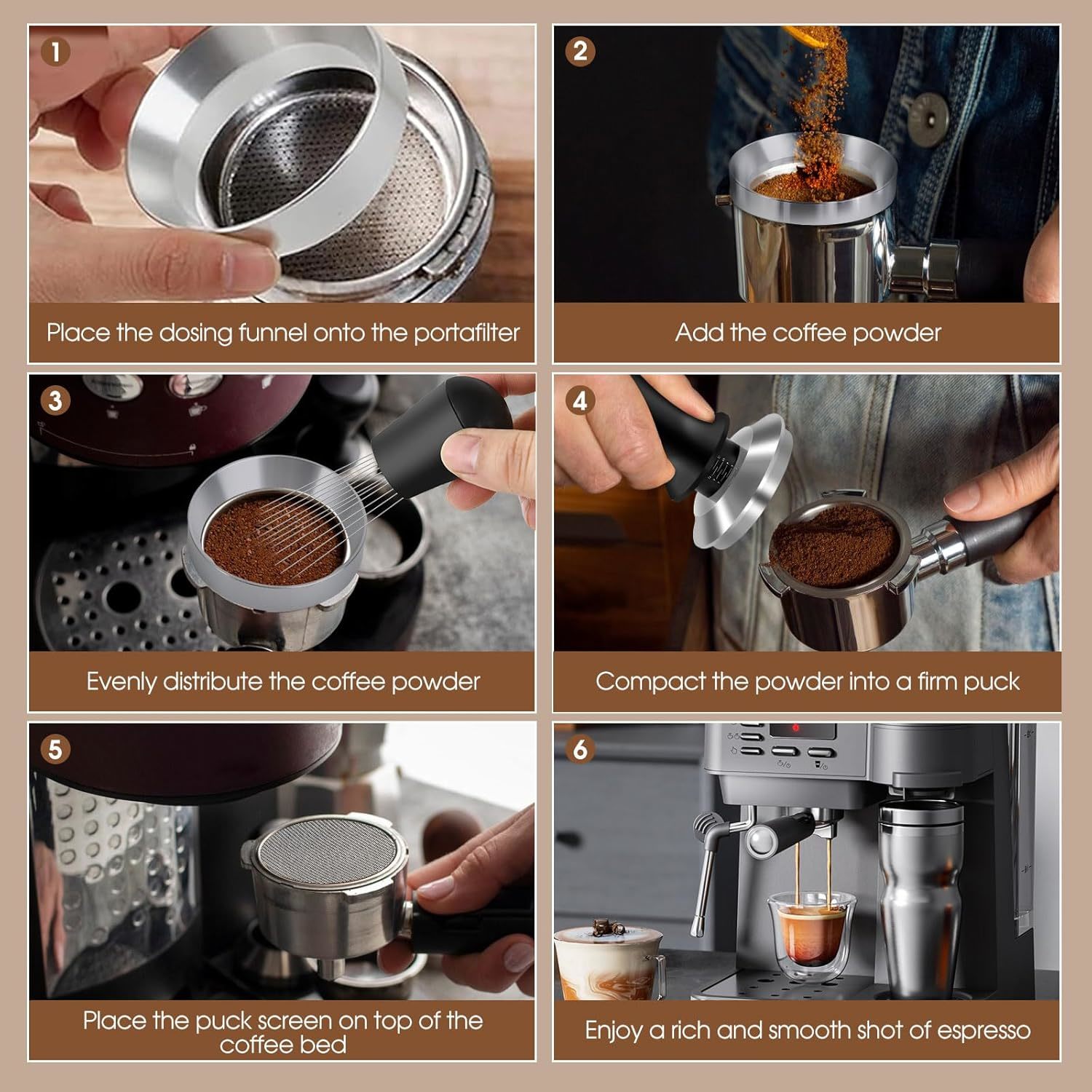 1
Place the dosing funnel onto the portafilter

2
Add the coffee powder

3
Evenly distribute the coffee powder

4
Compact the powder into a firm puck

5
Place the puck screen on top of the coffee bed

6
Enjoy a rich and smooth shot of espresso