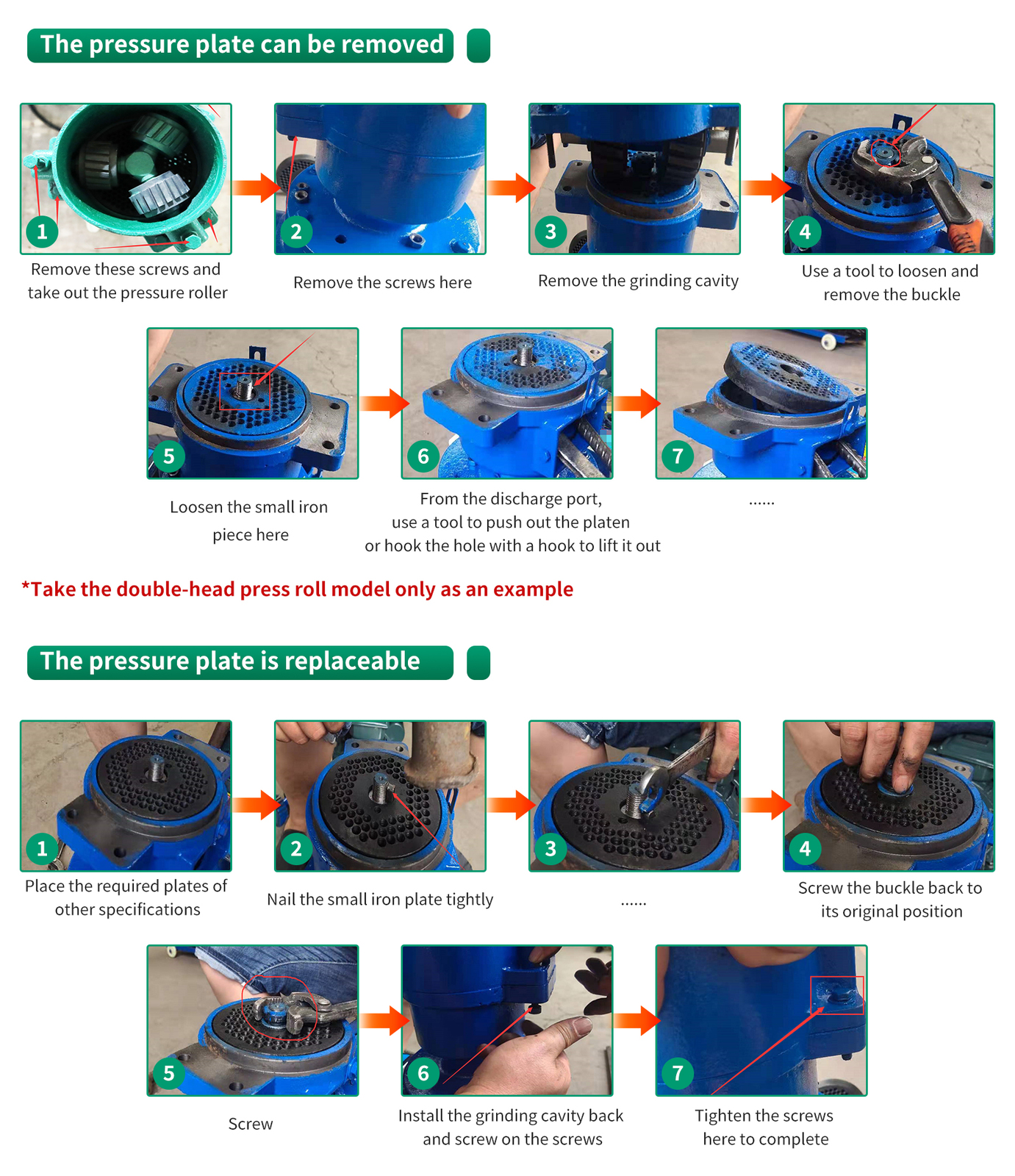 The pressure plate can be removed

1
Remove these screws and take out the pressure roller

2
Remove the screws here

3
Remove the grinding cavity

4
Use a tool to loosen and remove the buckle

5
Loosen the small iron piece here

6
From the discharge port, use a tool to push out the platen or hook the hole with a hook to lift it out

7
......

*Take the double-head press roll model only as an example

The pressure plate is replaceable

1
Place the required plates of other specifications

2
Nail the small iron plate tightly

3
......

4
Screw the buckle back to its original position

5
Screw

6
Install the grinding cavity back and screw on the screws

7
Tighten the screws here to complete