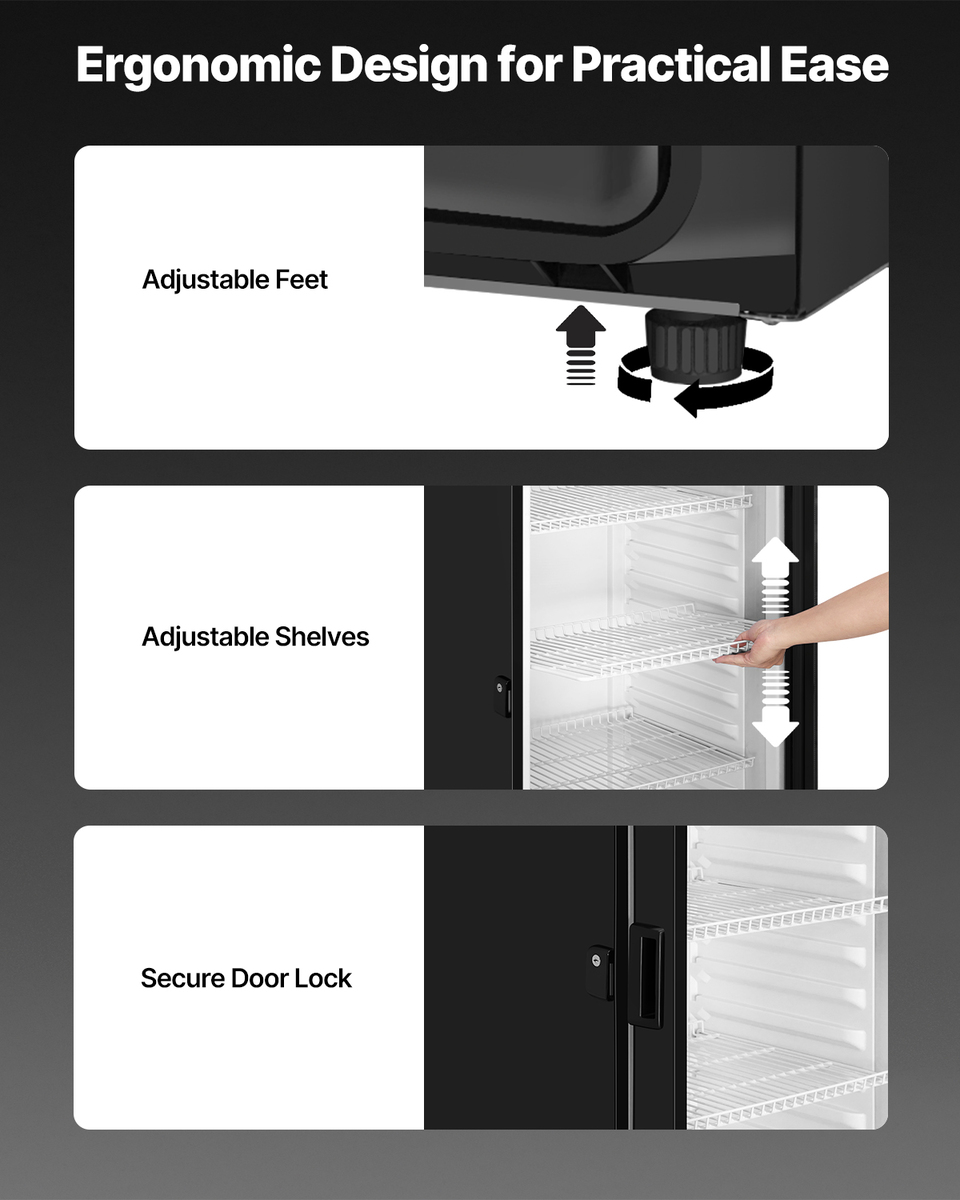 Ergonomic Design for Practical Ease

Adjustable Feet

Adjustable Shelves

Secure Door Lock