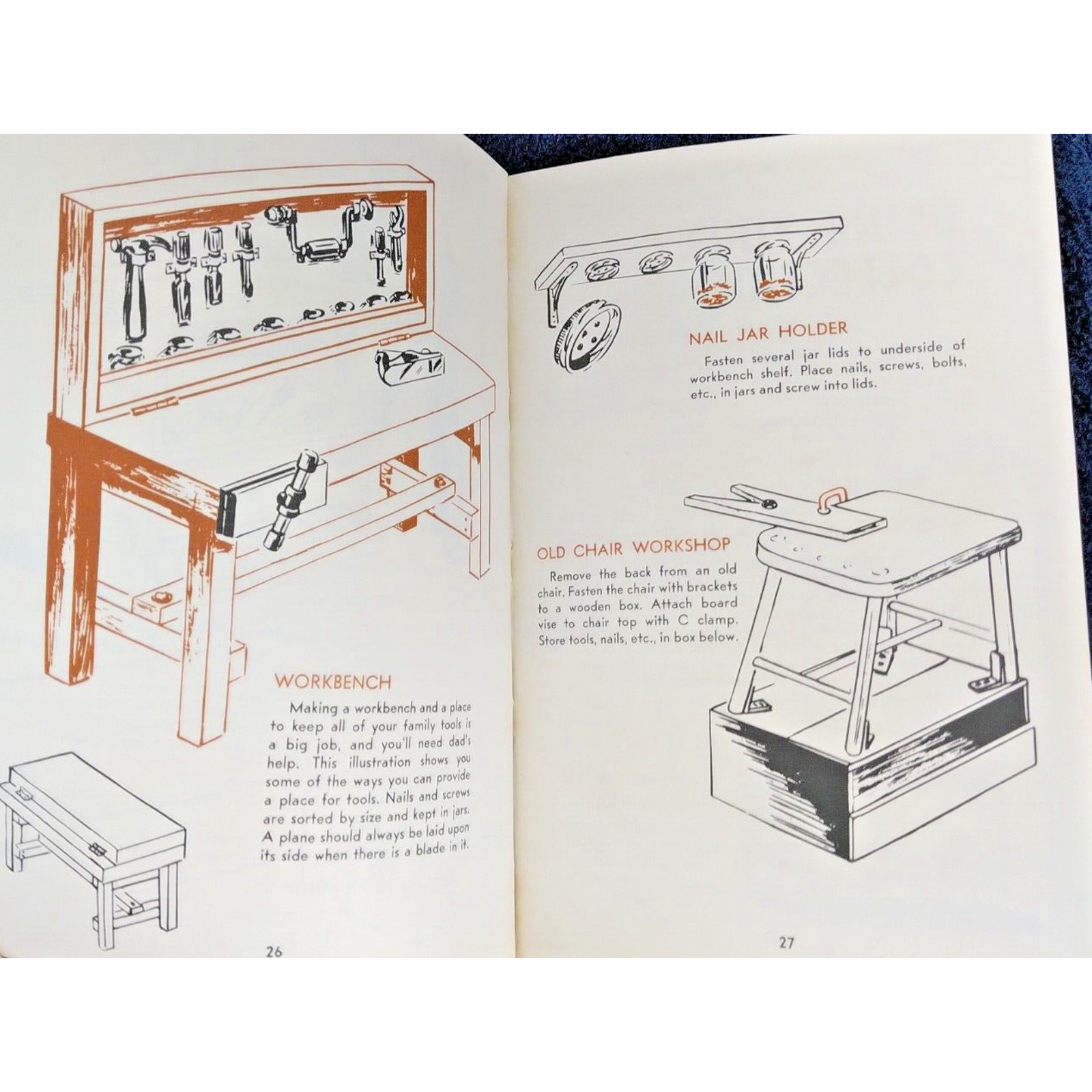 WORKBENCH

Making a workbench and a place to keep all of your family tools is a big job, and you'll need dad's help. This illustration shows you some of the ways you can provide a place for tools. Nails and screws are sorted by size and kept in jars. A plane should always be laid upon its side when there is a blade in it.

26

NAIL JAR HOLDER

Fasten several jar lids to underside of workbench shelf. Place nails, screws, bolts, etc., in jars and screw into lids.

OLD CHAIR WORKSHOP

Remove the back from an old chair. Fasten the chair with brackets to a wooden box. Attach board vise to chair top with C clamp. Store tools, nails, etc., in box below.

27