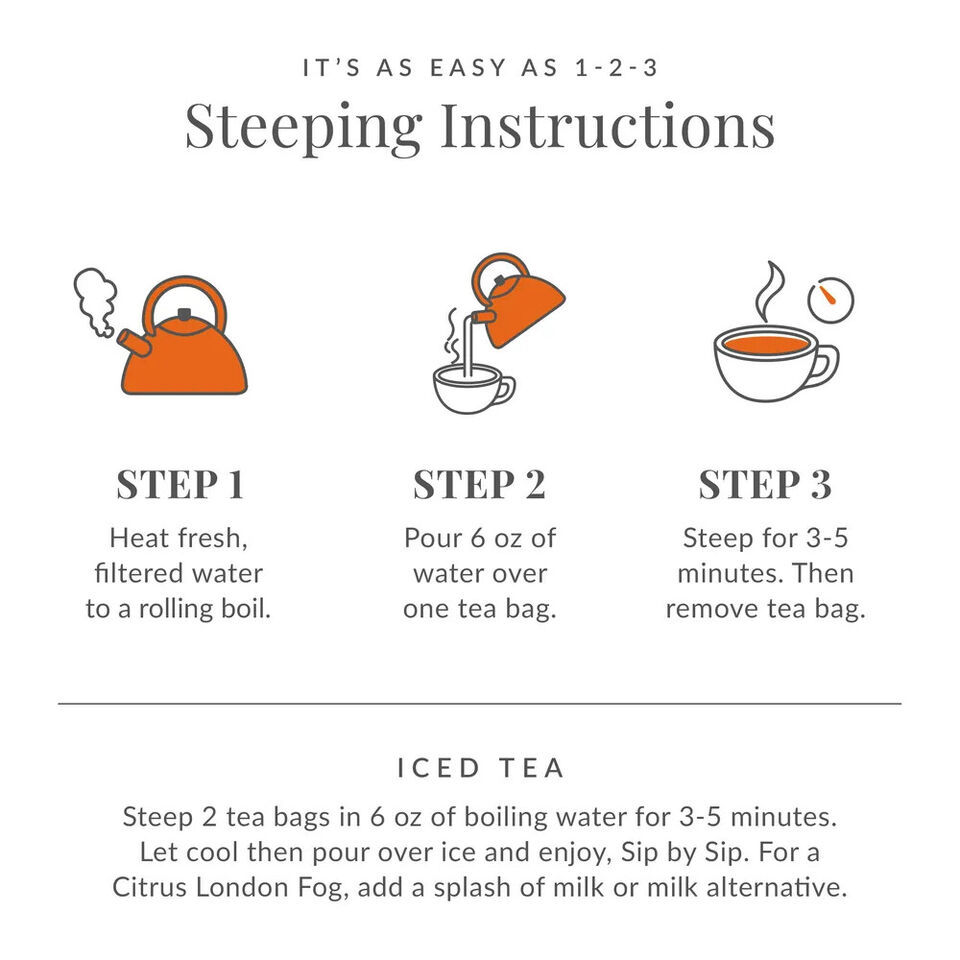 IT'S AS EASY AS 1-2-3
Steeping Instructions

STEP 1
Heat fresh, filtered water to a rolling boil.

STEP 2
Pour 6 oz of water over one tea bag.

STEP 3
Steep for 3-5 minutes. Then remove tea bag.

ICED TEA
Steep 2 tea bags in 6 oz of boiling water for 3-5 minutes. Let cool then pour over ice and enjoy, Sip by Sip. For a Citrus London Fog, add a splash of milk or milk alternative.