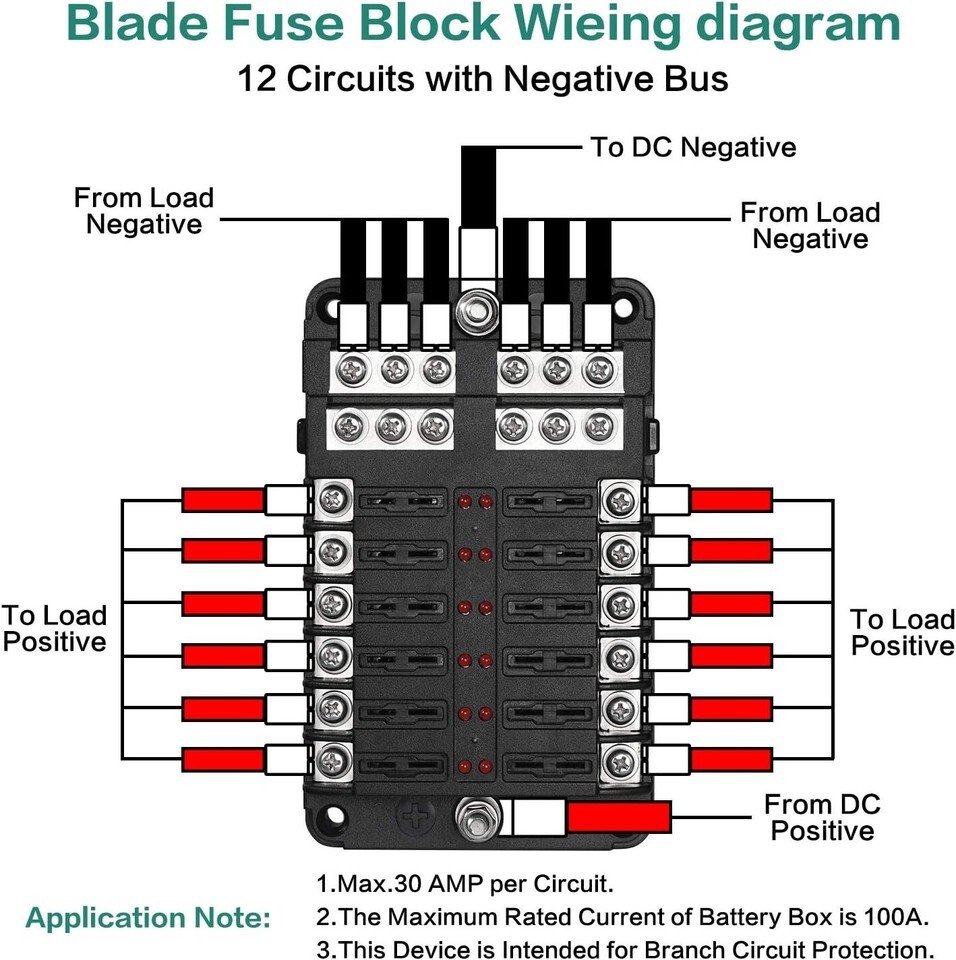 Blade Fuse Block Wieing diagram
12 Circuits with Negative Bus

To DC Negative

From Load Negative

From Load Negative

To Load Positive

To Load Positive

From DC Positive

Application Note:
1.Max.30 AMP per Circuit.
2.The Maximum Rated Current of Battery Box is 100A.
3.This Device is Intended for Branch Circuit Protection.