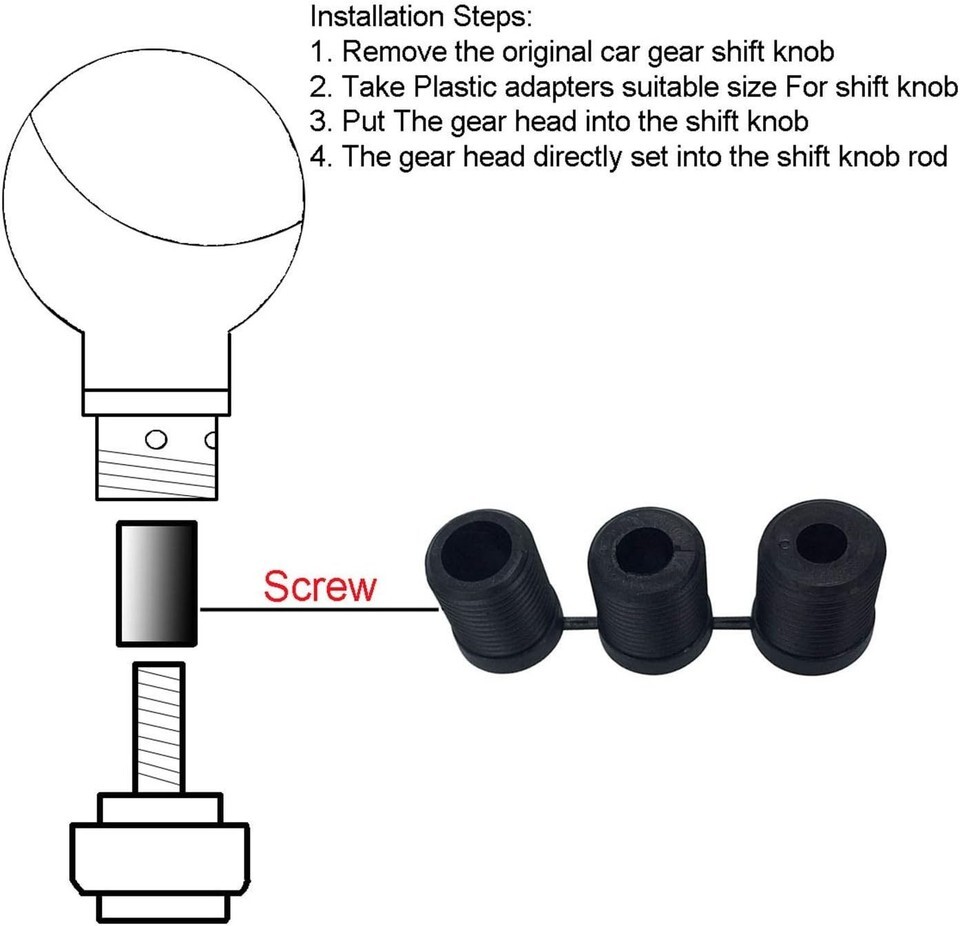 Installation Steps:
1. Remove the original car gear shift knob
2. Take Plastic adapters suitable size For shift knob
3. Put The gear head into the shift knob
4. The gear head directly set into the shift knob rod

Screw