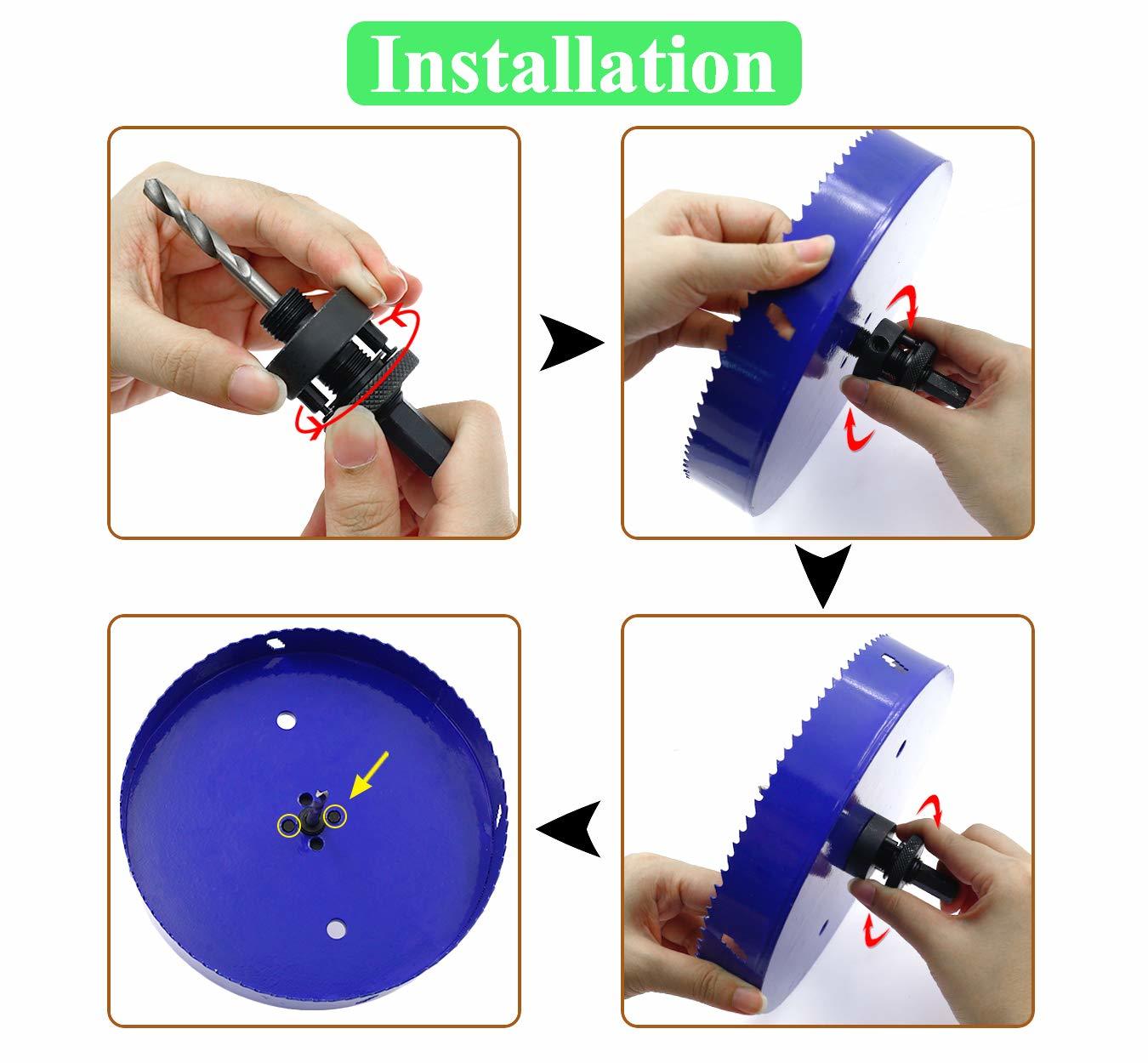 Installation