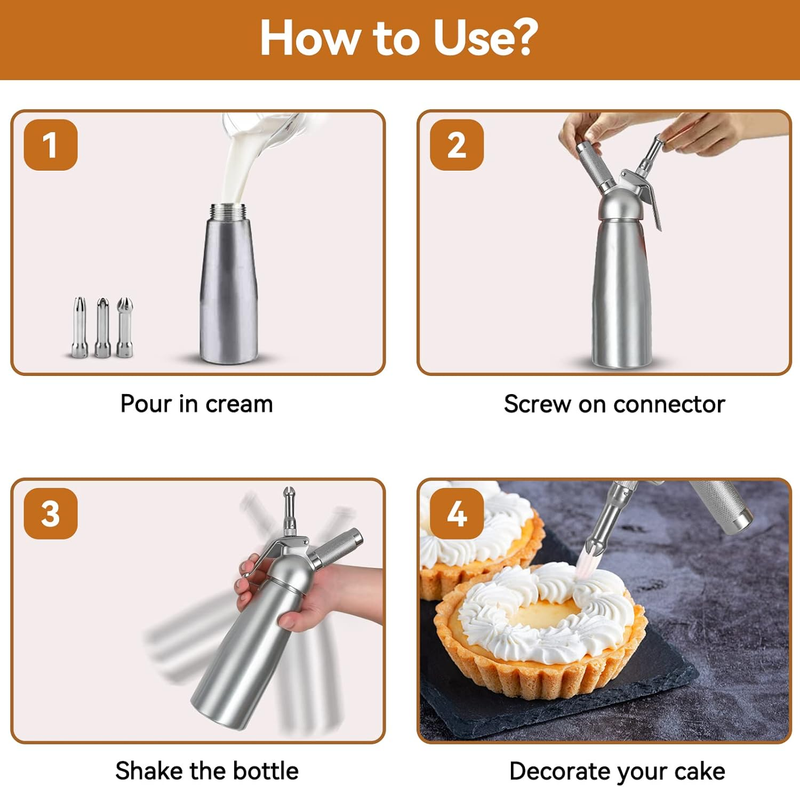 How to Use?

1

Pour in cream

2

Screw on connector

3

Shake the bottle

4

Decorate your cake