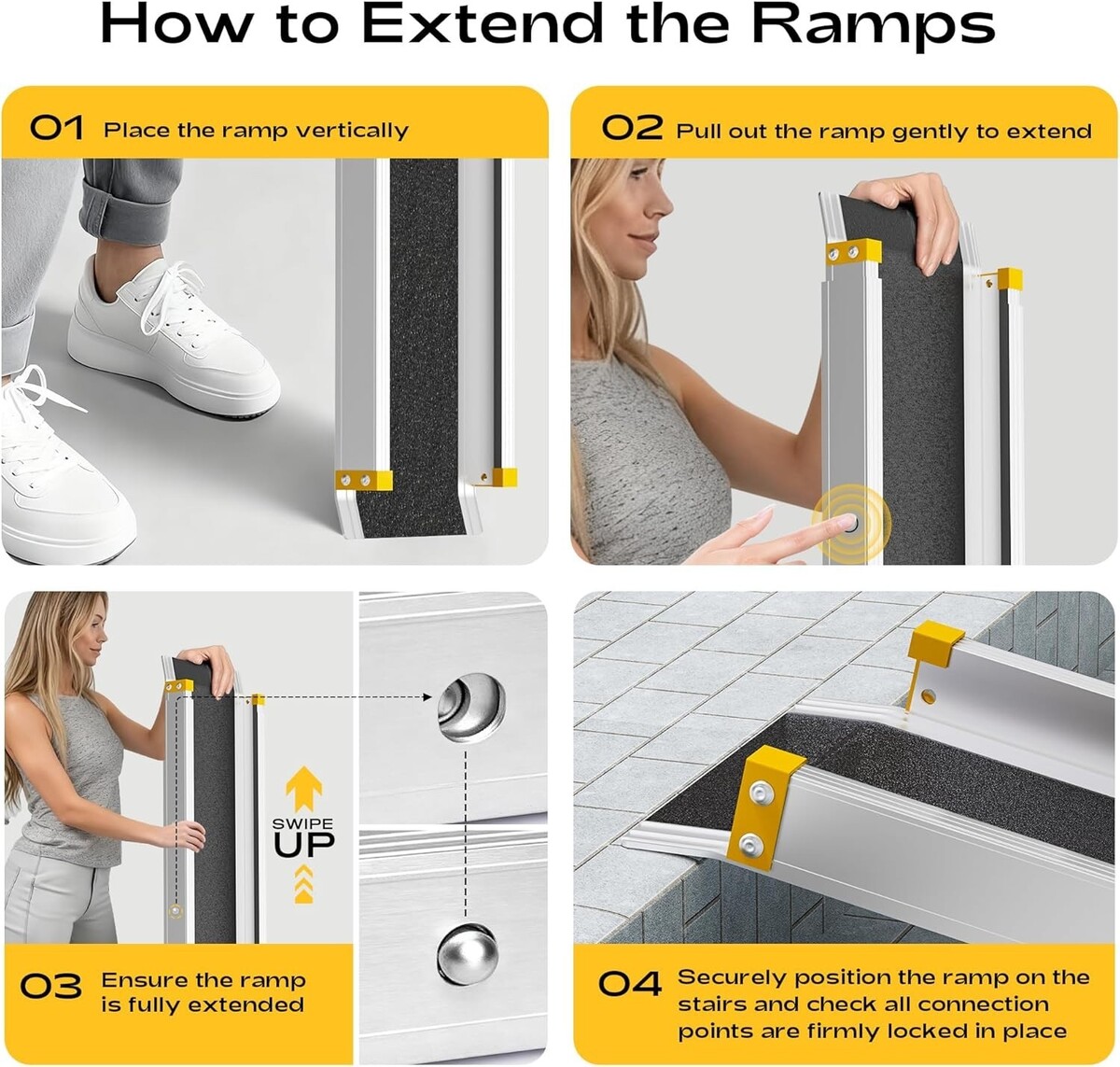 How to Extend the Ramps

01 Place the ramp vertically

02 Pull out the ramp gently to extend

SWIPE UP

03 Ensure the ramp is fully extended

04 Securely position the ramp on the stairs and check all connection points are firmly locked in place