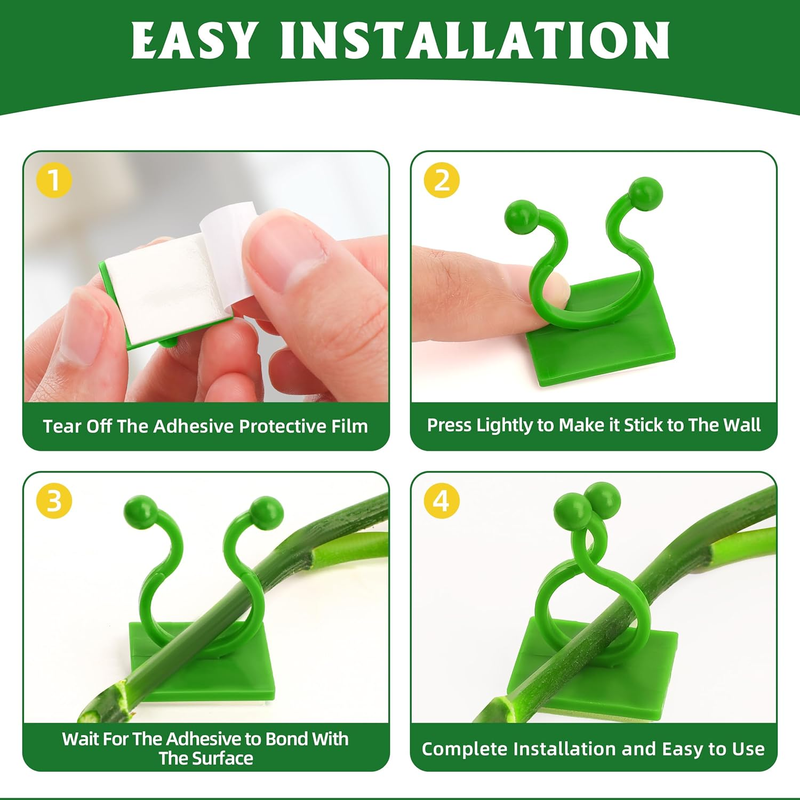 EASY INSTALLATION

1

Tear Off The Adhesive Protective Film

2

Press Lightly to Make it Stick to The Wall

3

Wait For The Adhesive to Bond With The Surface

4

Complete Installation and Easy to Use