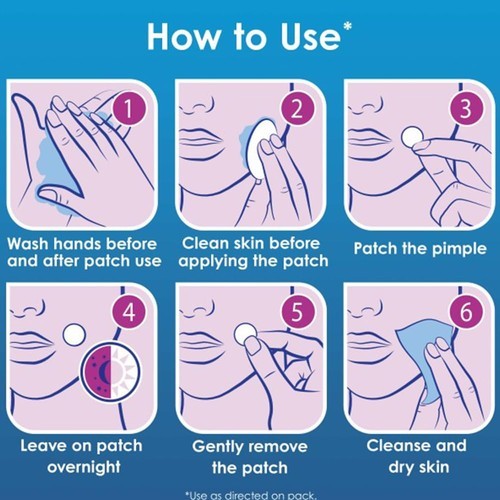 How to Use*

1
Wash hands before and after patch use

2
Clean skin before applying the patch

3
Patch the pimple

4
Leave on patch overnight

5
Gently remove the patch

6
Cleanse and dry skin

*Use as directed on pack.