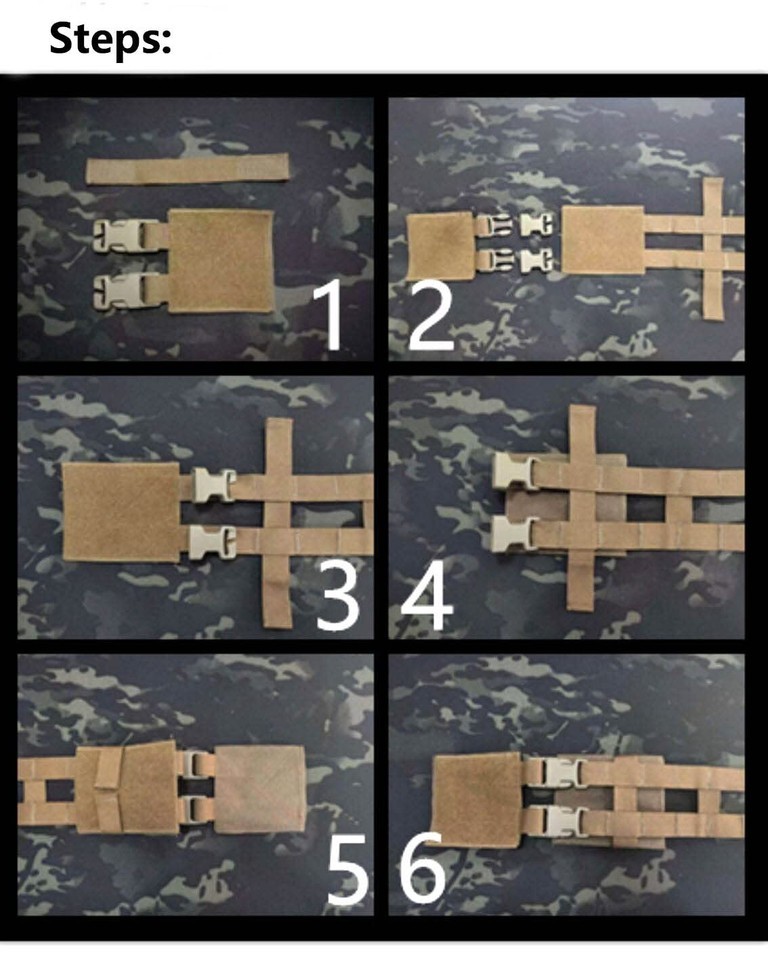 Steps:

1

2

3

4

5

6