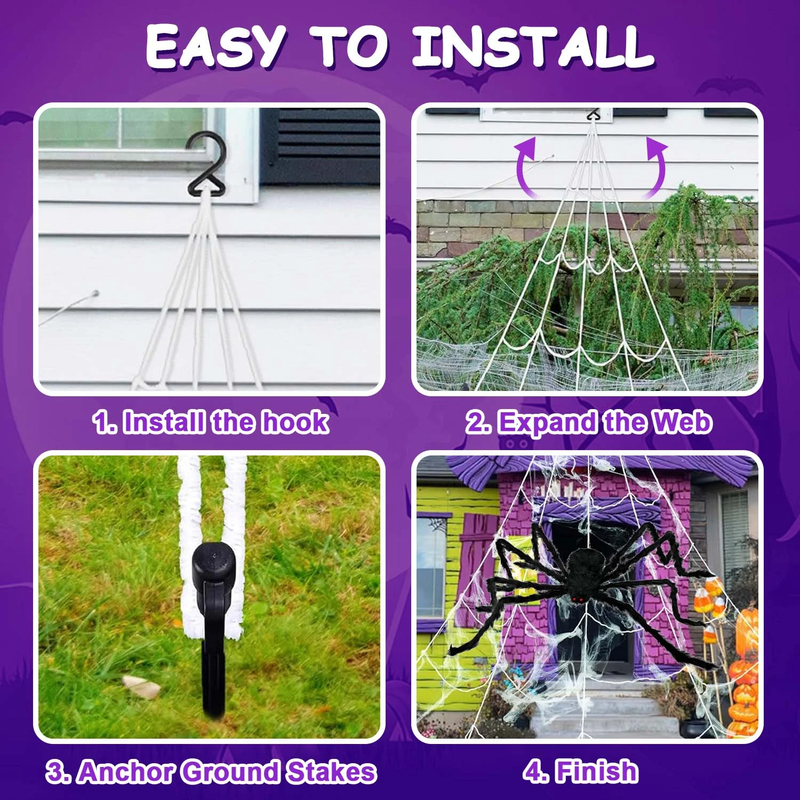 EASY TO INSTALL

1. Install the hook

2. Expand the Web

3. Anchor Ground Stakes

4. Finish