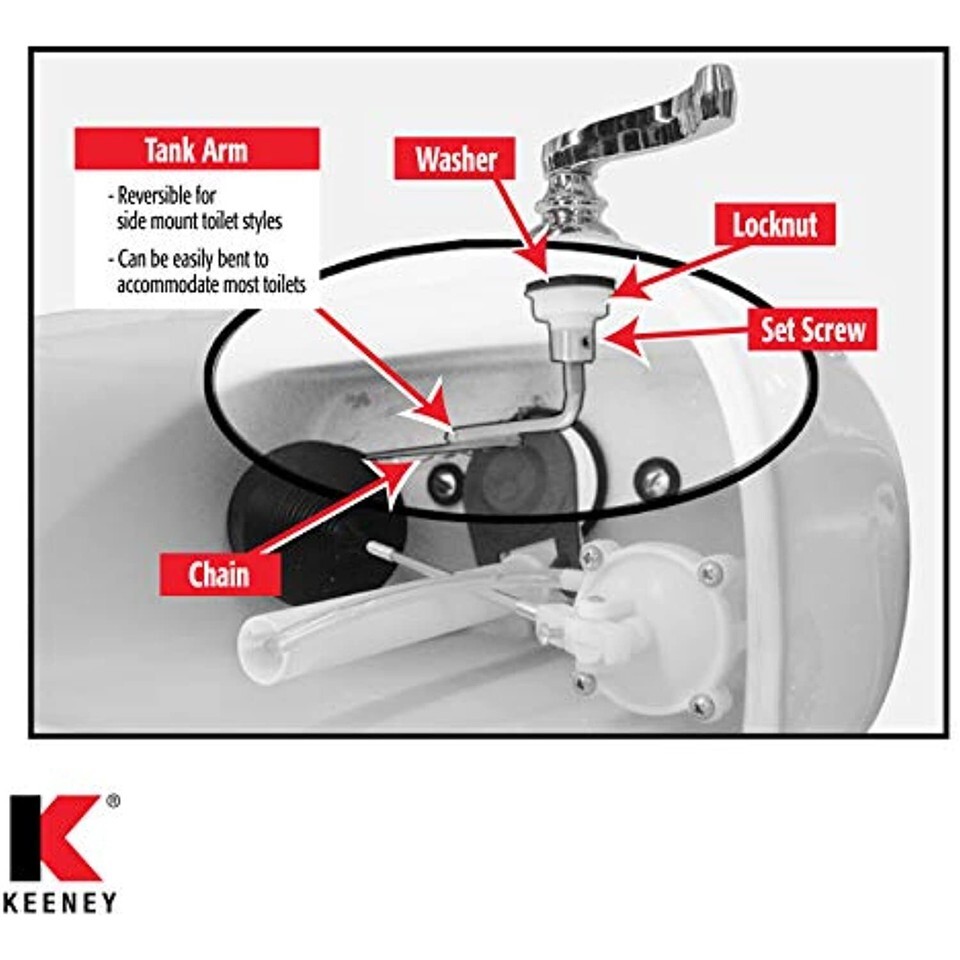 Tank Arm

- Reversible for side mount toilet styles

- Can be easily bent to accommodate most toilets

Washer

Locknut

Set Screw

Chain

K®

KEENEY