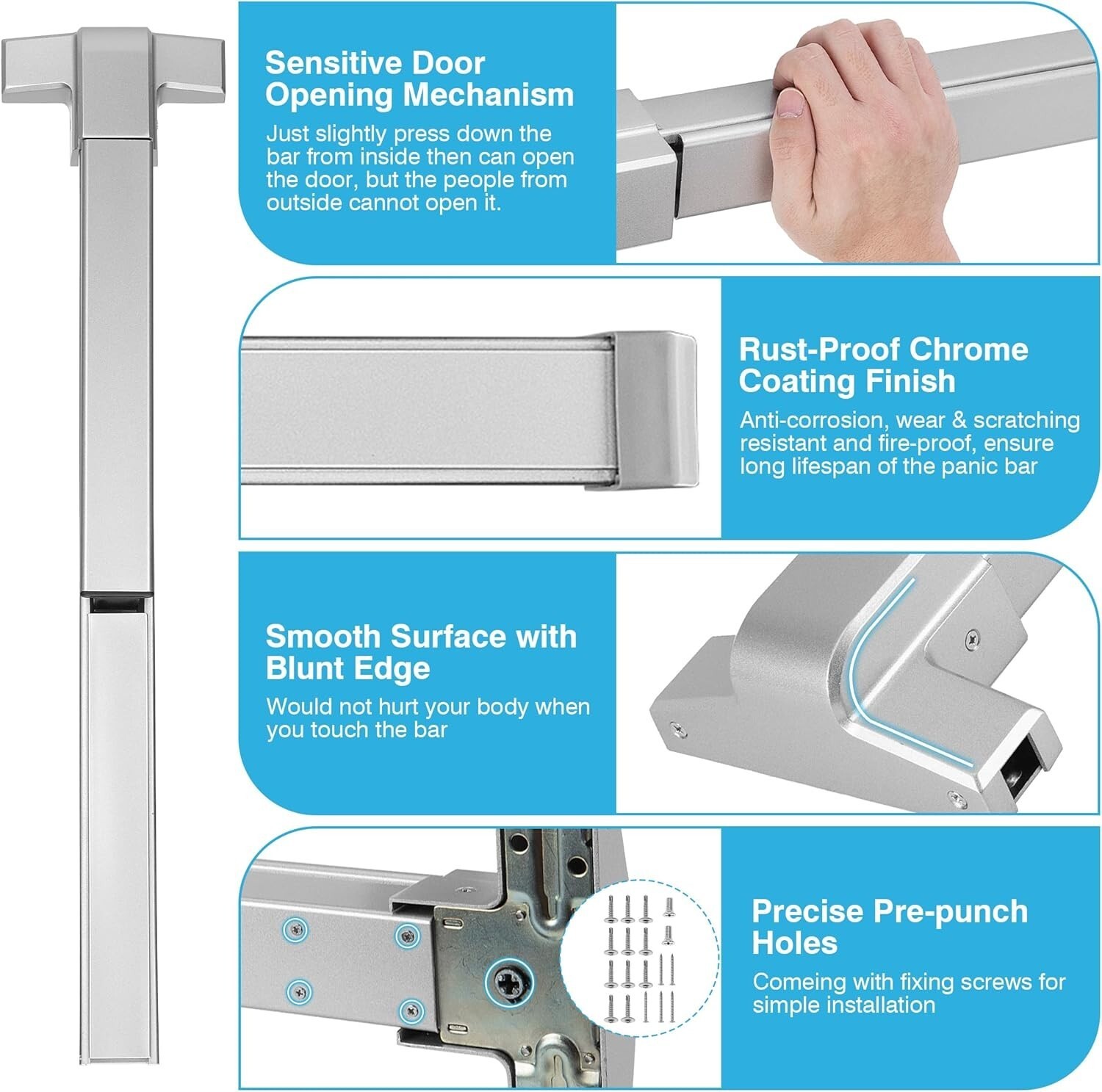 Sensitive Door Opening Mechanism

Just slightly press down the bar from inside then can open the door, but the people from outside cannot open it.

Rust-Proof Chrome Coating Finish

Anti-corrosion, wear & scratching resistant and fire-proof, ensure long lifespan of the panic bar

Smooth Surface with Blunt Edge

Would not hurt your body when you touch the bar

Precise Pre-punch Holes

Comeing with fixing screws for simple installation