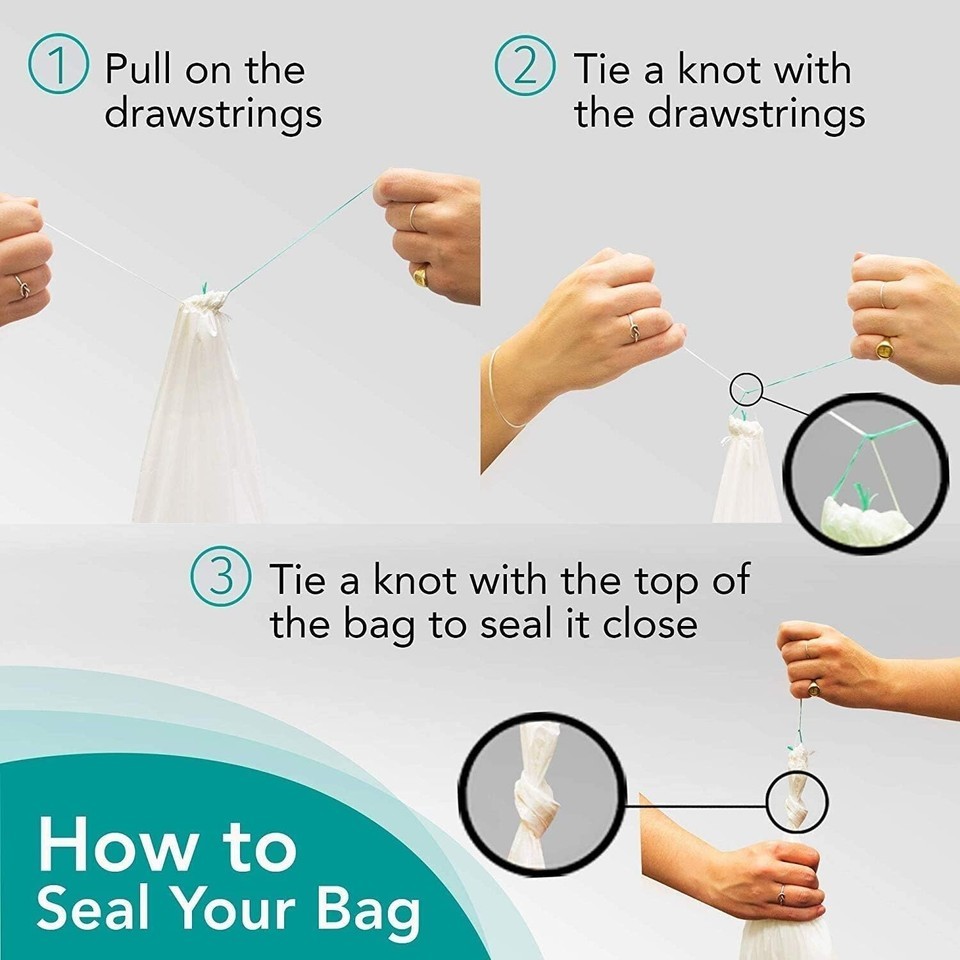 1 Pull on the drawstrings

2 Tie a knot with the drawstrings

3 Tie a knot with the top of the bag to seal it close

How to Seal Your Bag