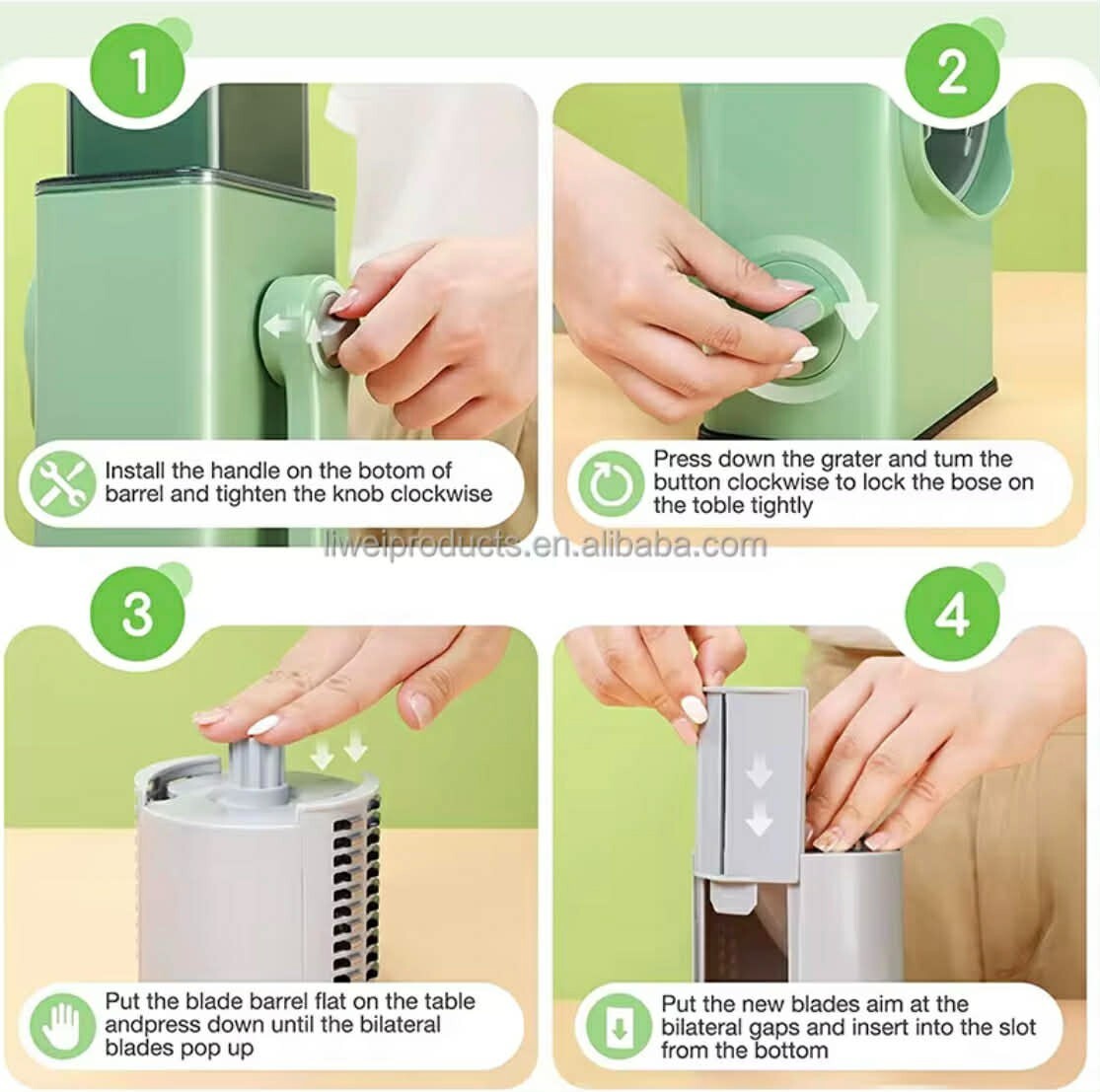 1

Install the handle on the botom of barrel and tighten the knob clockwise

2

Press down the grater and tum the button clockwise to lock the bose on the toble tightly

liweiproducts.en.alibaba.com

3

Put the blade barrel flat on the table andpress down until the bilateral blades pop up

4

Put the new blades aim at the bilateral gaps and insert into the slot from the bottom