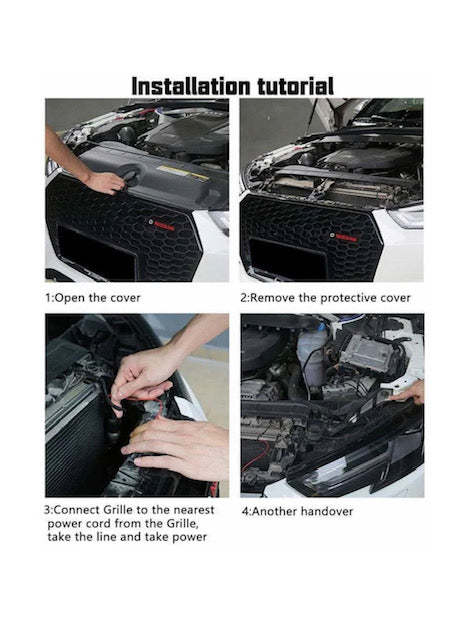 Installation tutorial

1:Open the cover

2:Remove the protective cover

3:Connect Grille to the nearest power cord from the Grille, take the line and take power

4:Another handover