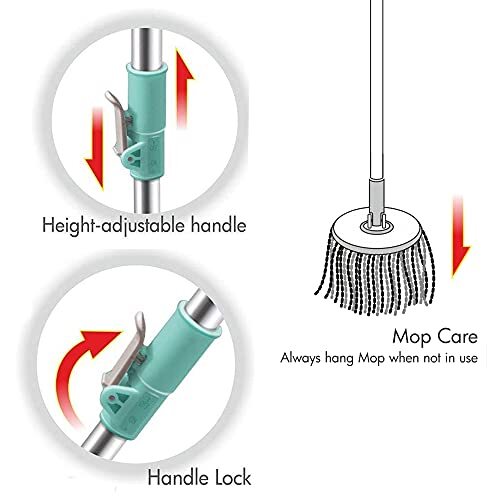 Height-adjustable handle

Handle Lock

Mop Care
Always hang Mop when not in use