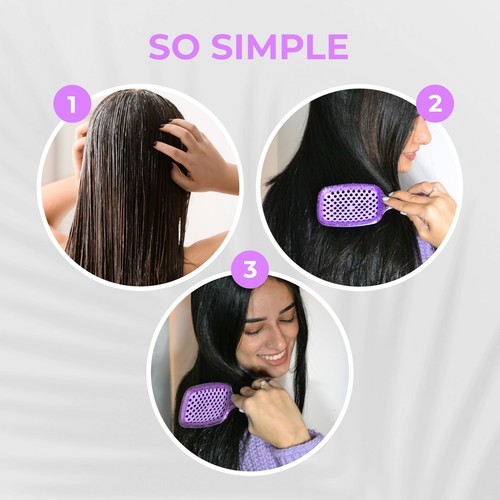 SO SIMPLE

1

2

3