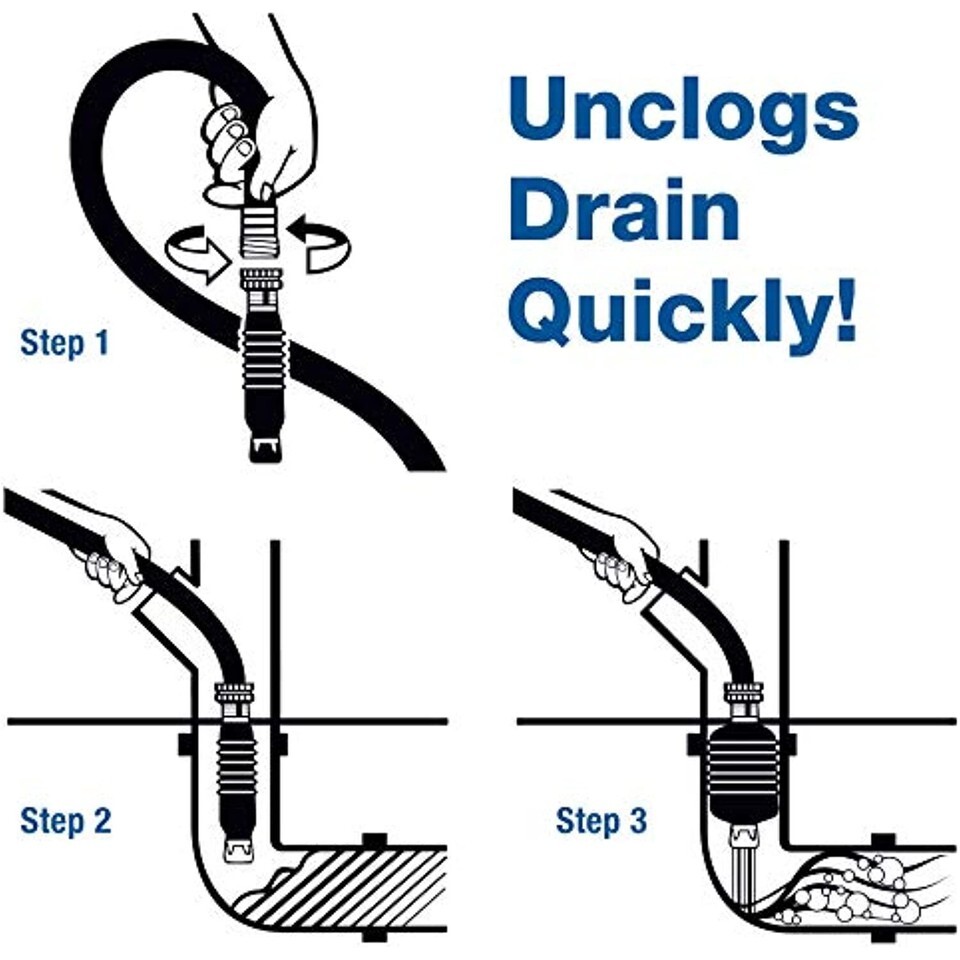 Unclogs Drain Quickly!

Step 1

Step 2

Step 3