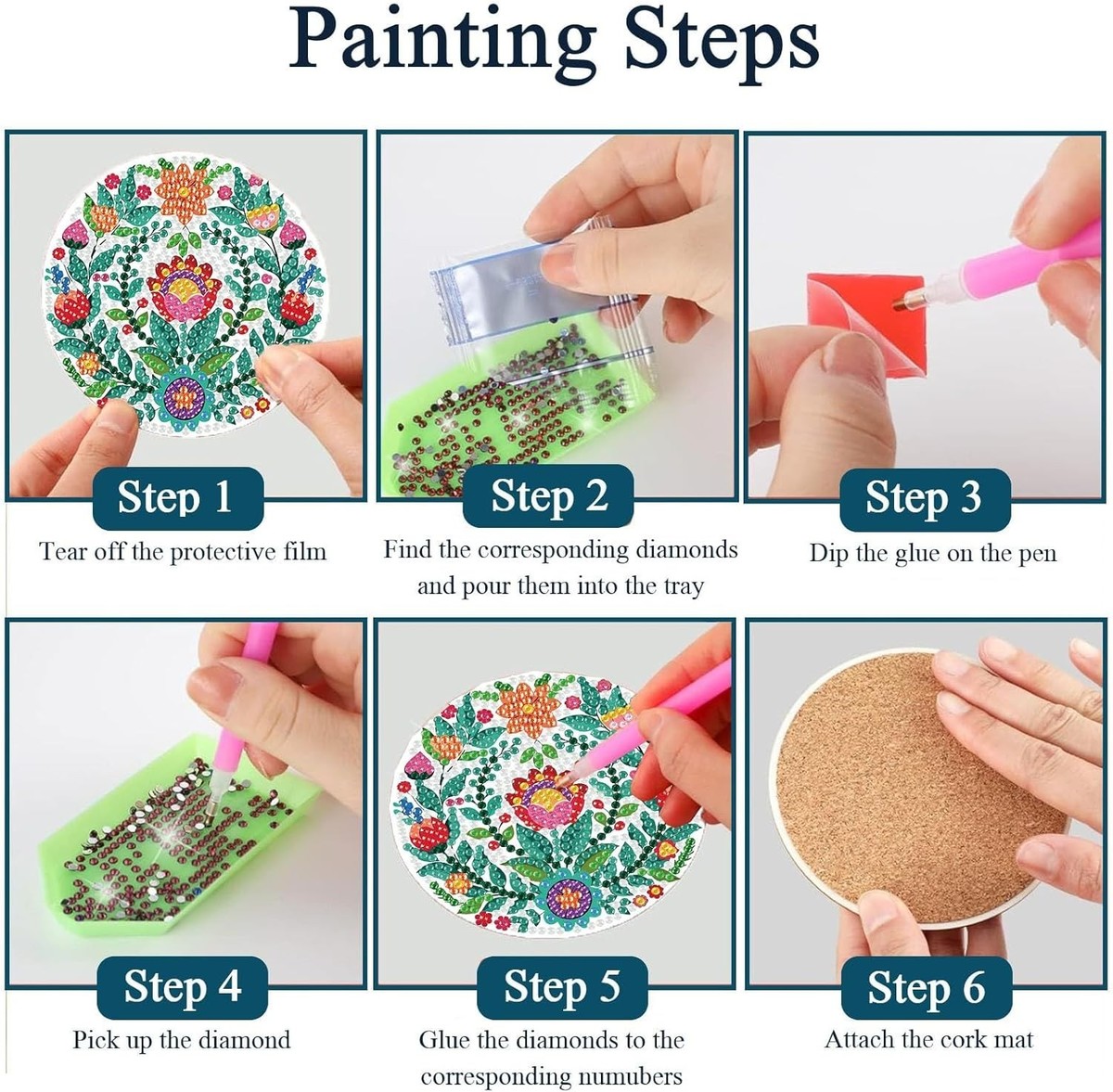 Painting Steps

Step 1
Tear off the protective film

Step 2
Find the corresponding diamonds and pour them into the tray

Step 3
Dip the glue on the pen

Step 4
Pick up the diamond

Step 5
Glue the diamonds to the corresponding numubers

Step 6
Attach the cork mat