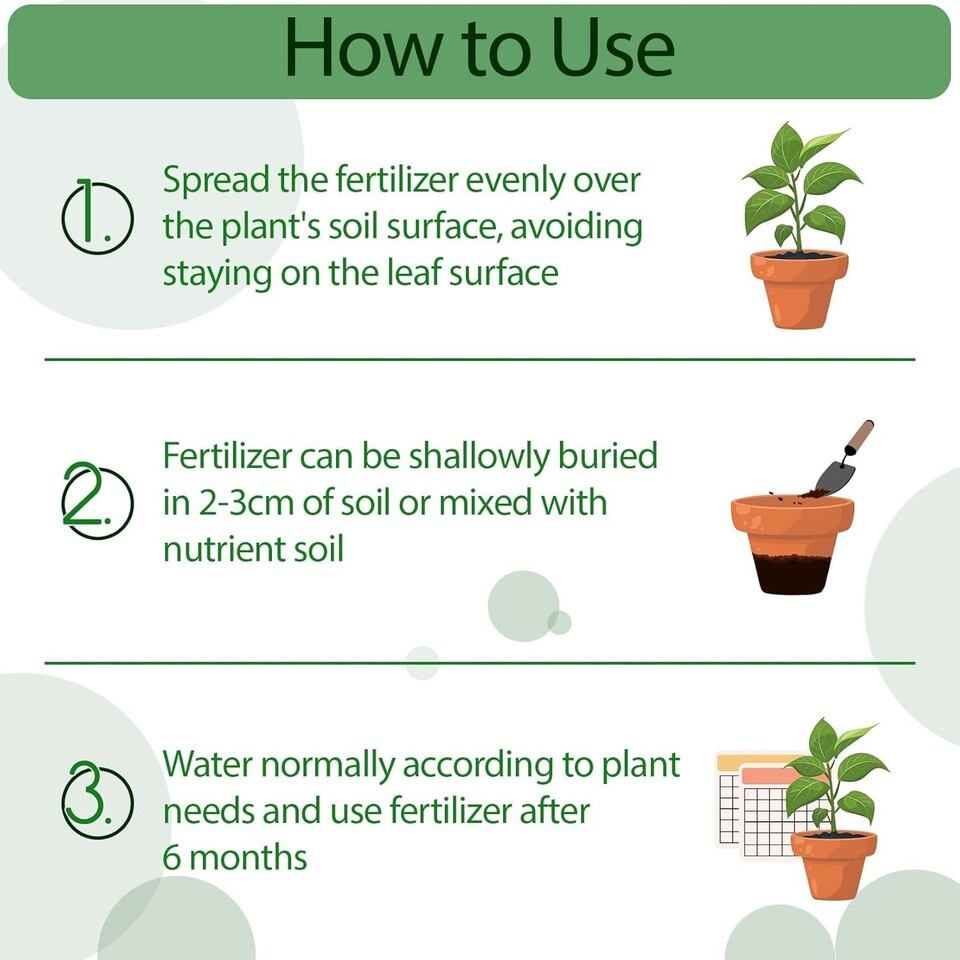 How to Use

1. Spread the fertilizer evenly over the plant's soil surface, avoiding staying on the leaf surface

2. Fertilizer can be shallowly buried in 2-3cm of soil or mixed with nutrient soil

3. Water normally according to plant needs and use fertilizer after 6 months