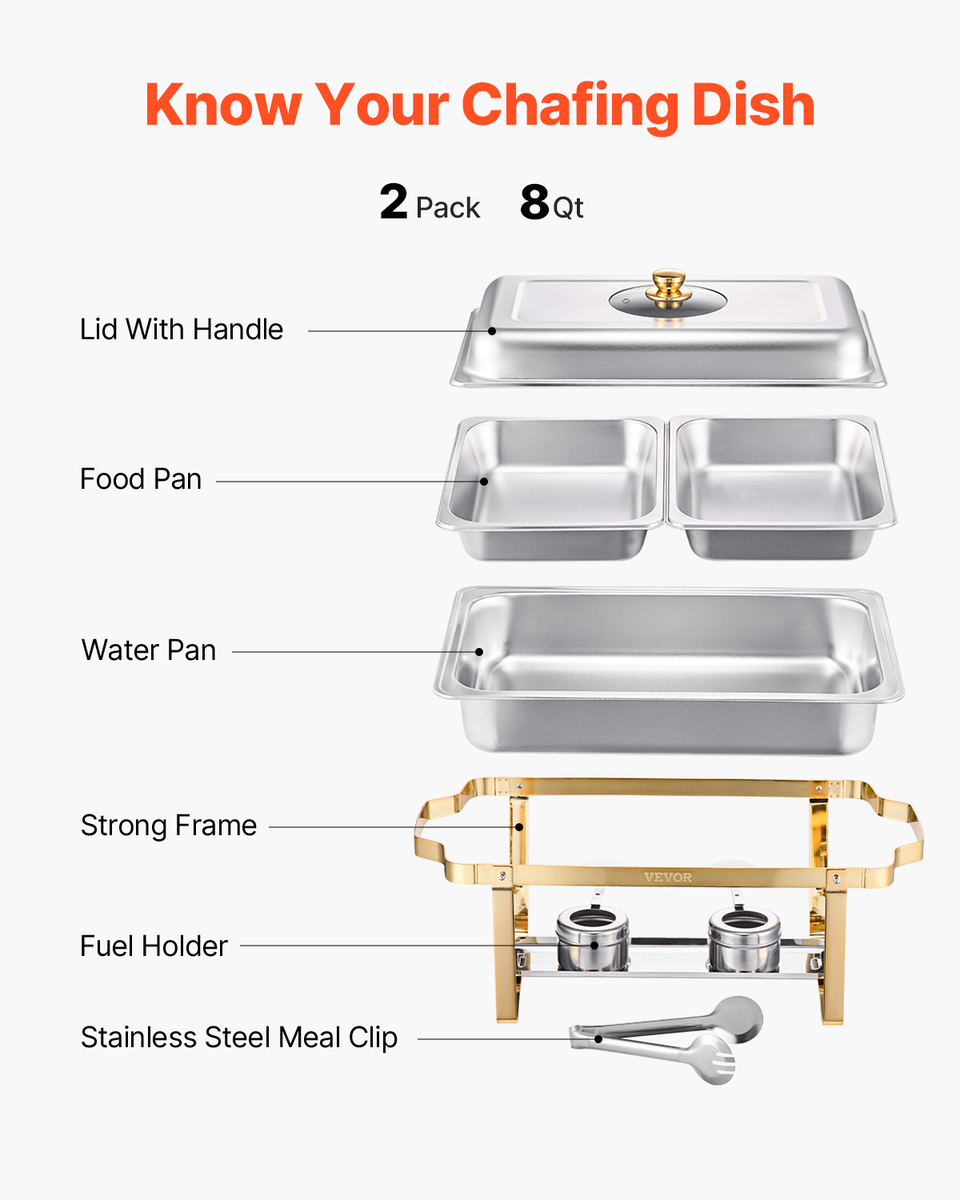 Know Your Chafing Dish

2 Pack 8 Qt

Lid With Handle

Food Pan

Water Pan

Strong Frame

VEVOR

Fuel Holder

Stainless Steel Meal Clip