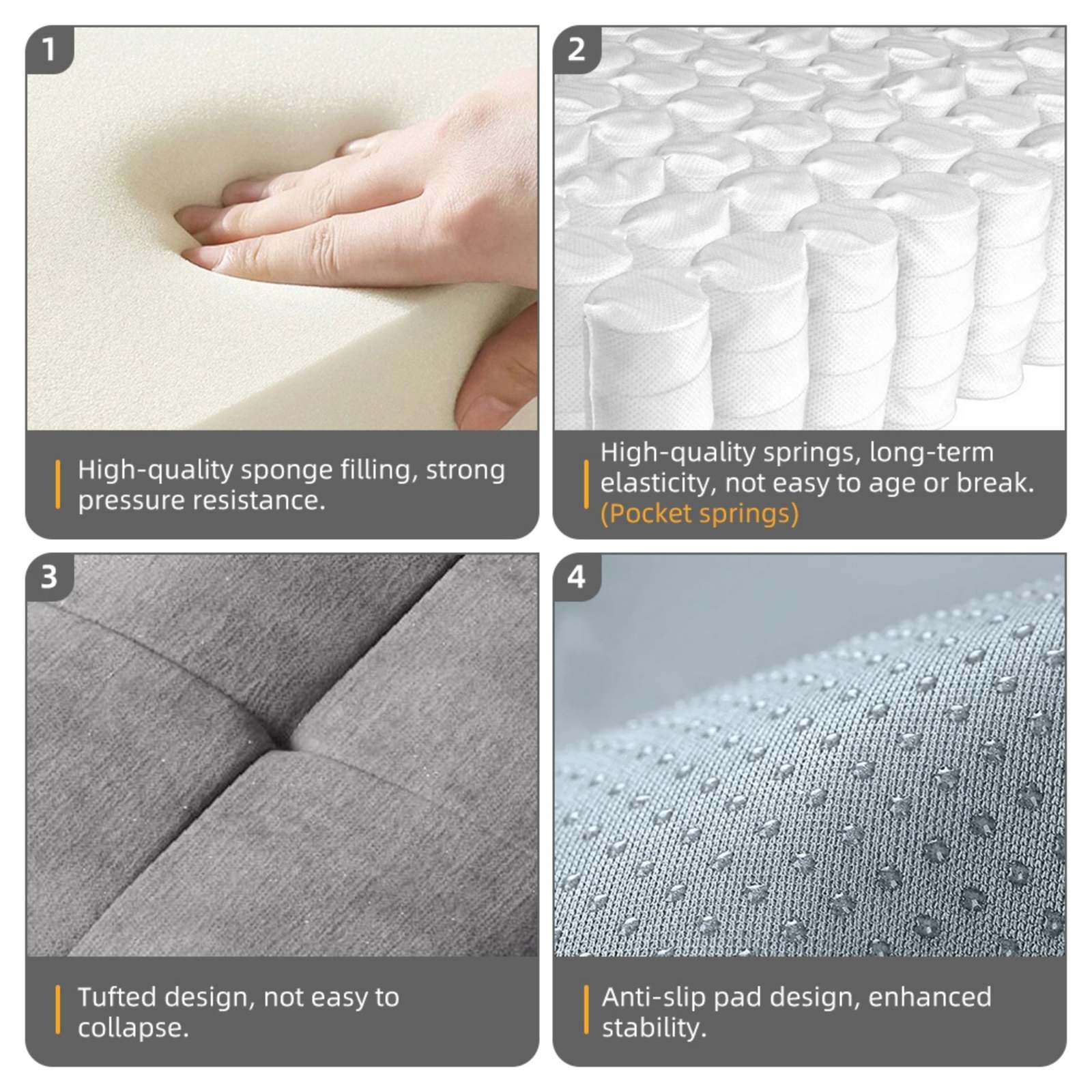 1

High-quality sponge filling, strong pressure resistance.

2

High-quality springs, long-term elasticity, not easy to age or break. (Pocket springs)

3

Tufted design, not easy to collapse.

4

Anti-slip pad design, enhanced stability.