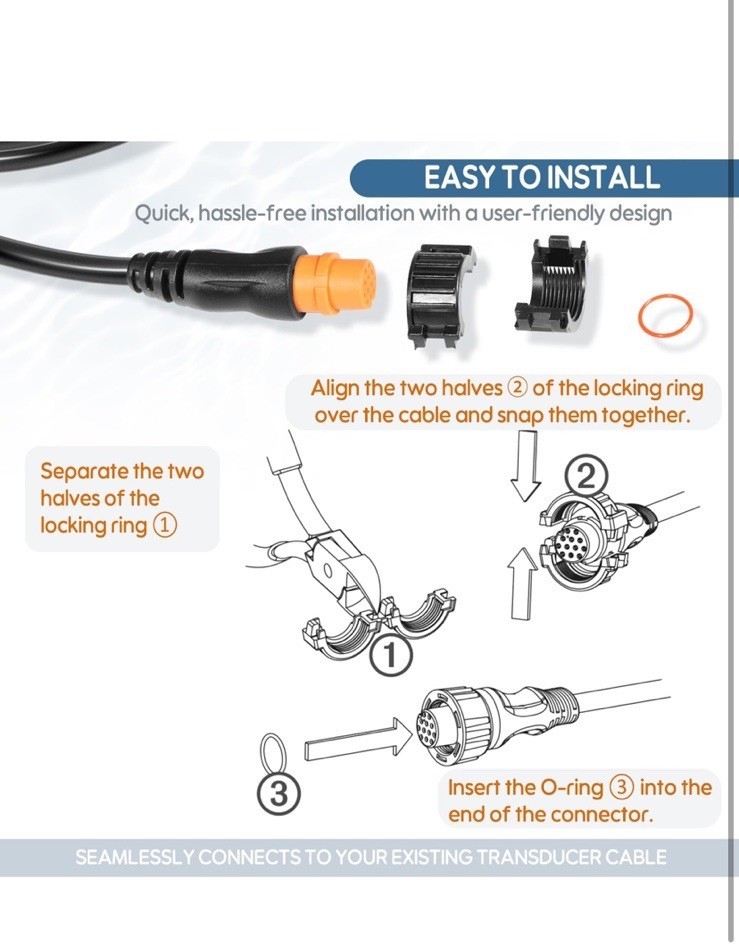 EASY TO INSTALL

Quick, hassle-free installation with a user-friendly design

Align the two halves ② of the locking ring over the cable and snap them together.

Separate the two halves of the locking ring ①

②

①

③

Insert the O-ring ③ into the end of the connector.

SEAMLESSLY CONNECTS TO YOUR EXISTING TRANSDUCER CABLE