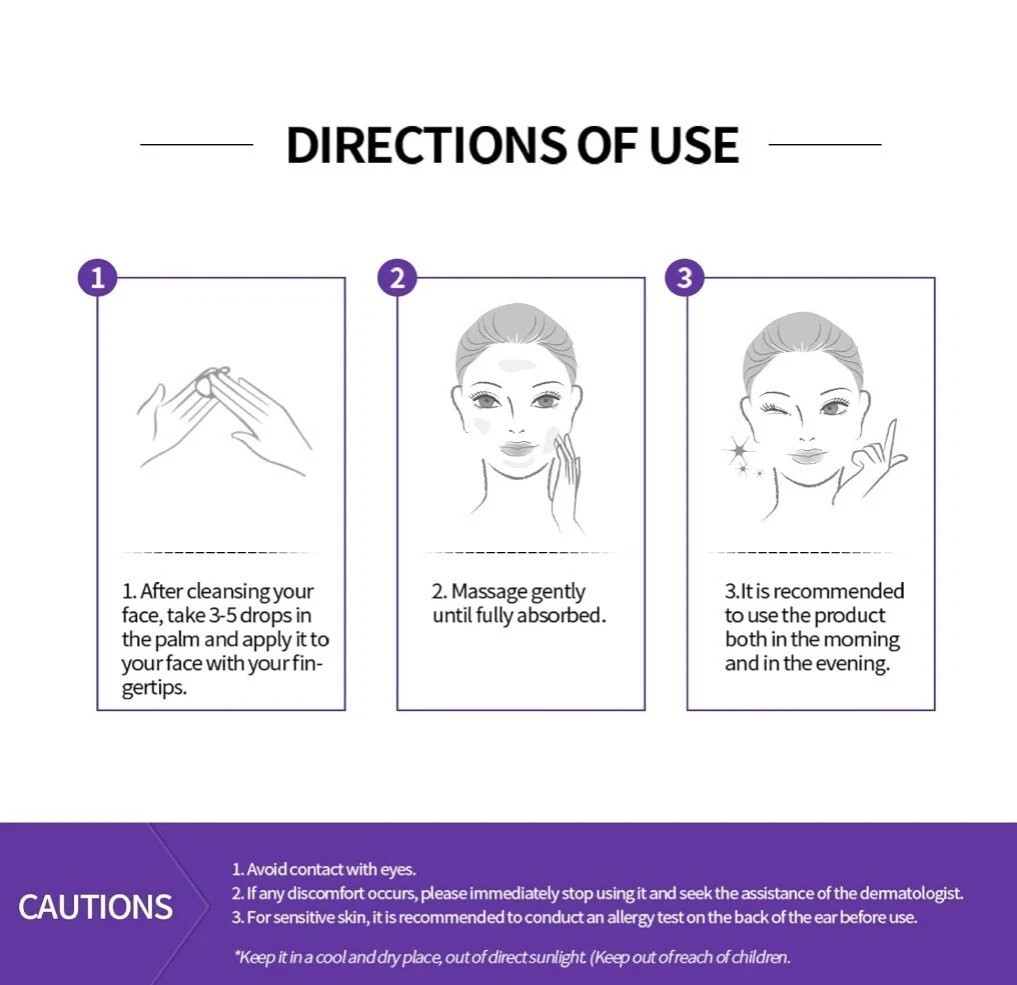 DIRECTIONS OF USE

1

1. After cleansing your face, take 3-5 drops in the palm and apply it to your face with your fingertips.

2

2. Massage gently until fully absorbed.

3

3.It is recommended to use the product both in the morning and in the evening.

CAUTIONS

1. Avoid contact with eyes.
2. If any discomfort occurs, please immediately stop using it and seek the assistance of the dermatologist.
3. For sensitive skin, it is recommended to conduct an allergy test on the back of the ear before use.

*Keep it in a cool and dry place, out of direct sunlight. (Keep out of reach of children.