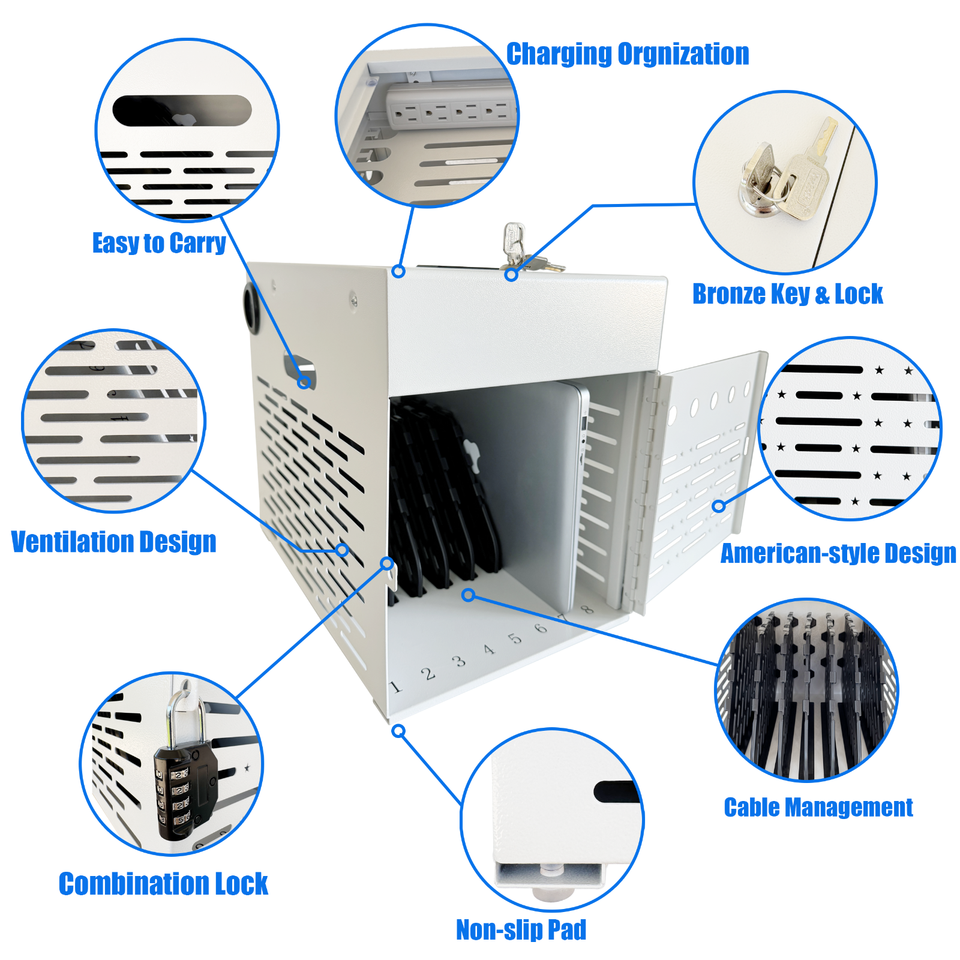 Charging Orgnization

Easy to Carry

Bronze Key & Lock

Ventilation Design

American-style Design

1 2 3 4 5 6 7 8

Cable Management

Combination Lock

Non-slip Pad