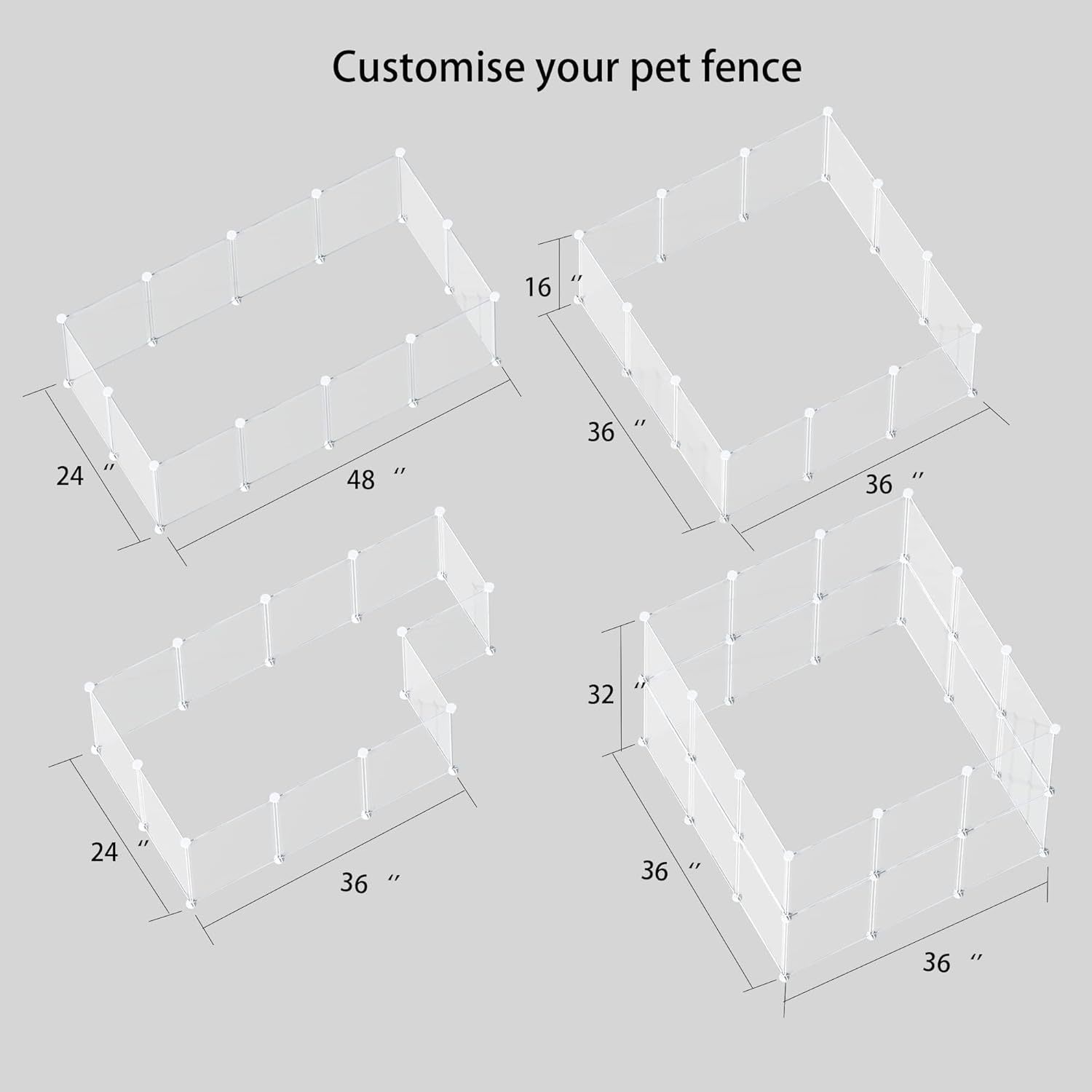 Customise your pet fence

24 ″
48 ″

16 ″
36 ″
36 ″

24 ″
36 ″

32 ″
36 ″
36 ″