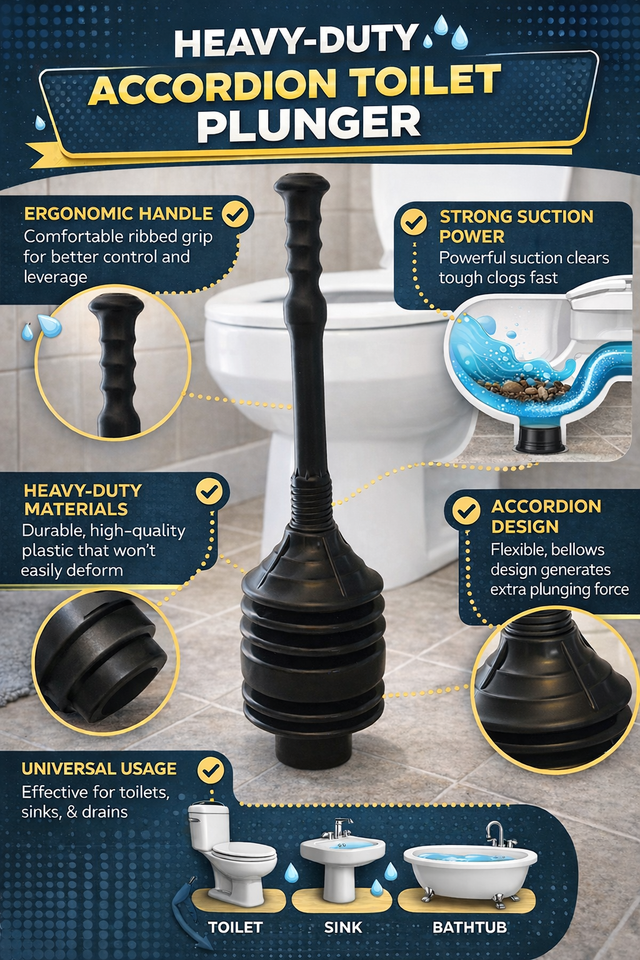 HEAVY-DUTY
ACCORDION TOILET PLUNGER

ERGONOMIC HANDLE
Comfortable ribbed grip for better control and leverage

STRONG SUCTION POWER
Powerful suction clears tough clogs fast

HEAVY-DUTY MATERIALS
Durable, high-quality plastic that won't easily deform

ACCORDION DESIGN
Flexible, bellows design generates extra plunging force

UNIVERSAL USAGE
Effective for toilets, sinks, & drains

TOILET
SINK
BATHTUB