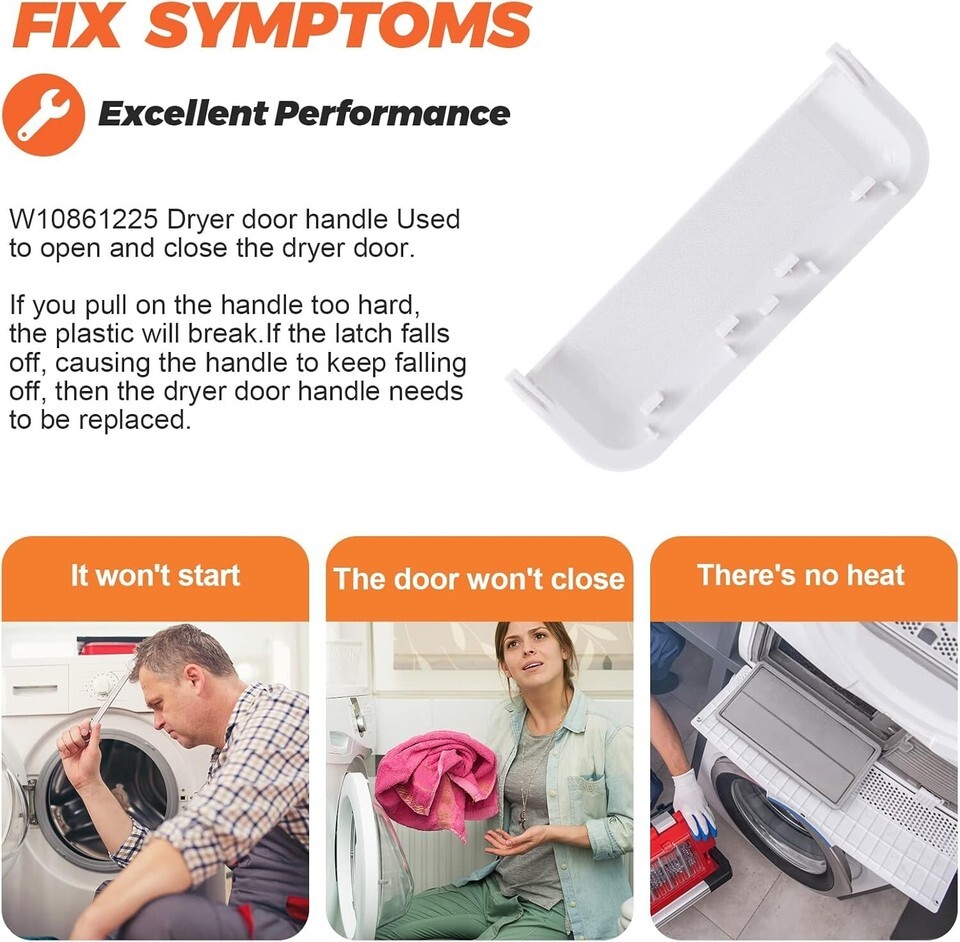 FIX SYMPTOMS

Excellent Performance

W10861225 Dryer door handle Used to open and close the dryer door.

If you pull on the handle too hard, the plastic will break.If the latch falls off, causing the handle to keep falling off, then the dryer door handle needs to be replaced.

It won't start

The door won't close

There's no heat