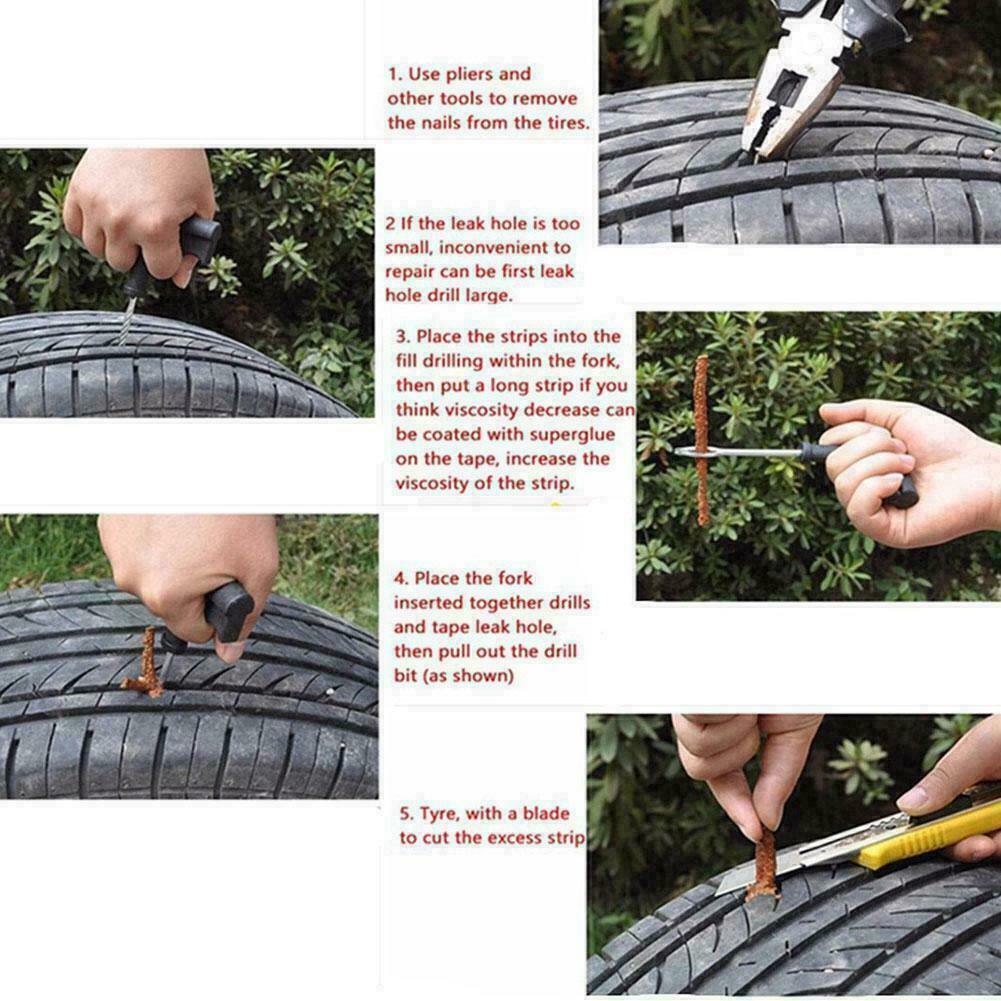 1. Use pliers and other tools to remove the nails from the tires.

2 If the leak hole is too small, inconvenient to repair can be first leak hole drill large.

3. Place the strips into the fill drilling within the fork, then put a long strip if you think viscosity decrease can be coated with superglue on the tape, increase the viscosity of the strip.

4. Place the fork inserted together drills and tape leak hole, then pull out the drill bit (as shown)

5. Tyre, with a blade to cut the excess strip