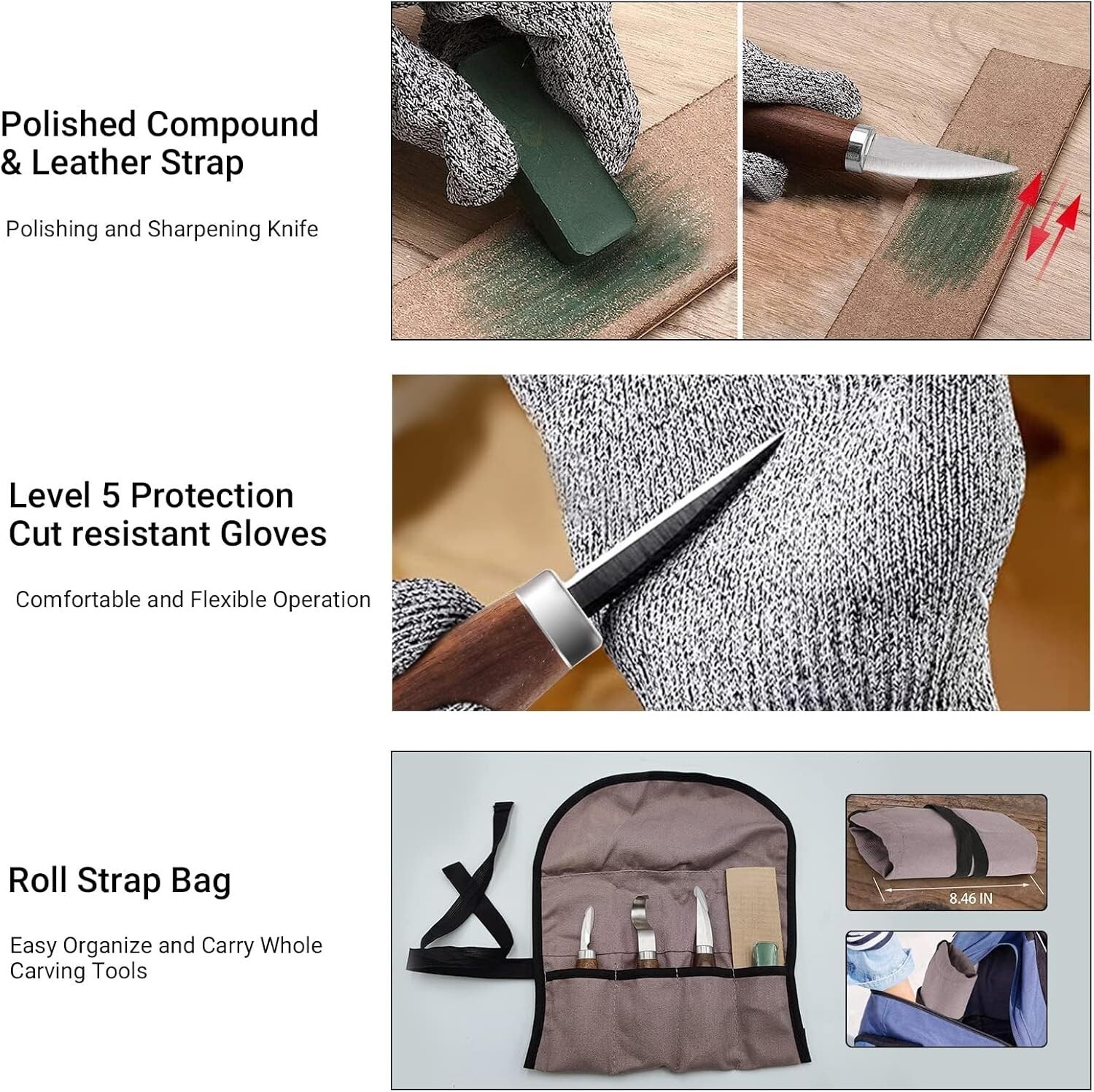 Polished Compound & Leather Strap

Polishing and Sharpening Knife

Level 5 Protection Cut resistant Gloves

Comfortable and Flexible Operation

Roll Strap Bag

Easy Organize and Carry Whole Carving Tools

8.46 IN