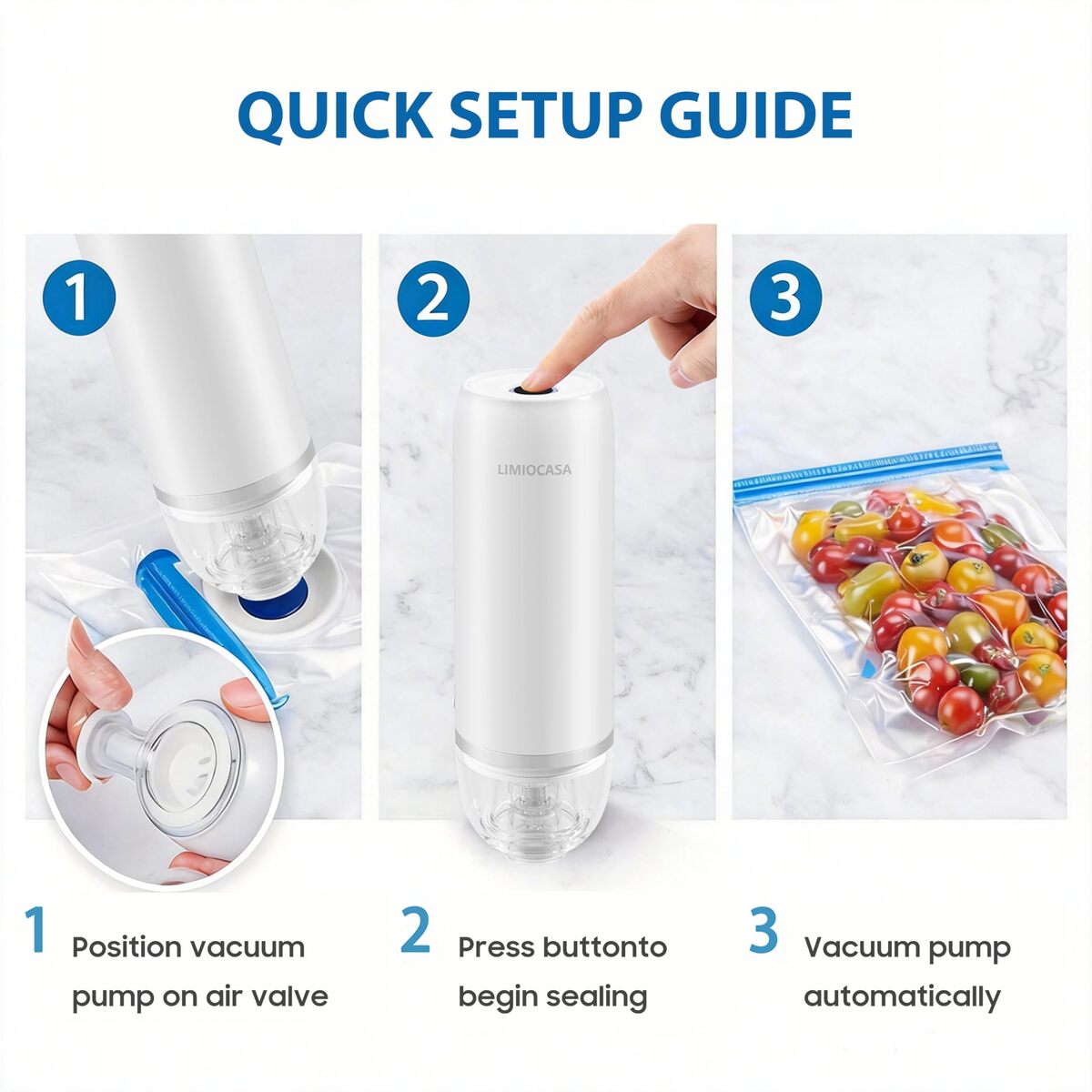 QUICK SETUP GUIDE

1

2

LIMIOCASA

3

1 Position vacuum pump on air valve

2 Press buttonto begin sealing

3 Vacuum pump automatically