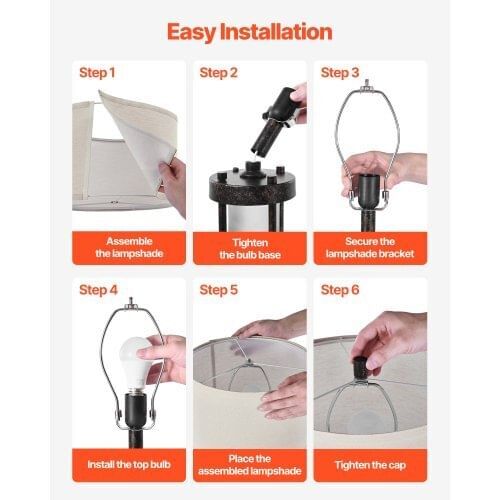 Easy Installation

Step 1

Assemble the lampshade

Step 2

Tighten the bulb base

Step 3

Secure the lampshade bracket

Step 4

Install the top bulb

Step 5

Place the assembled lampshade

Step 6

Tighten the cap