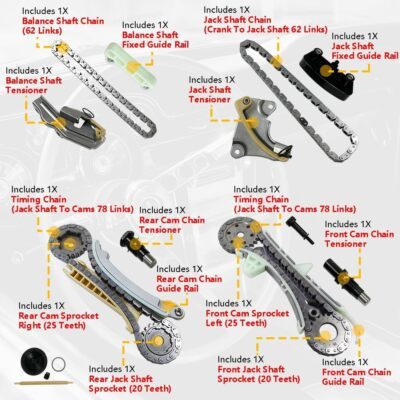 Includes 1X
Balance Shaft Chain (62 Links)

Includes 1X
Balance Shaft Fixed Guide Rail

Includes 1X
Balance Shaft Tensioner

Includes 1X
Jack Shaft Chain (Crank To Jack Shaft 62 Links)

Includes 1X
Jack Shaft Fixed Guide Rail

Includes 1X
Jack Shaft Tensioner

Includes 1X
Timing Chain (Jack Shaft To Cams 78 Links)

Includes 1X
Rear Cam Chain Tensioner

Includes 1X
Rear Cam Chain Guide Rail

Includes 1X
Rear Cam Sprocket Right (25 Teeth)

Includes 1X
Rear Jack Shaft Sprocket (20 Teeth)

Includes 1X
Timing Chain (Jack Shaft To Cams 78 Links)

Includes 1X
Front Cam Chain Tensioner

Includes 1X
Front Cam Sprocket Left (25 Teeth)

Includes 1X
Front Jack Shaft Sprocket (20 Teeth)

Includes 1X
Front Cam Chain Guide Rail