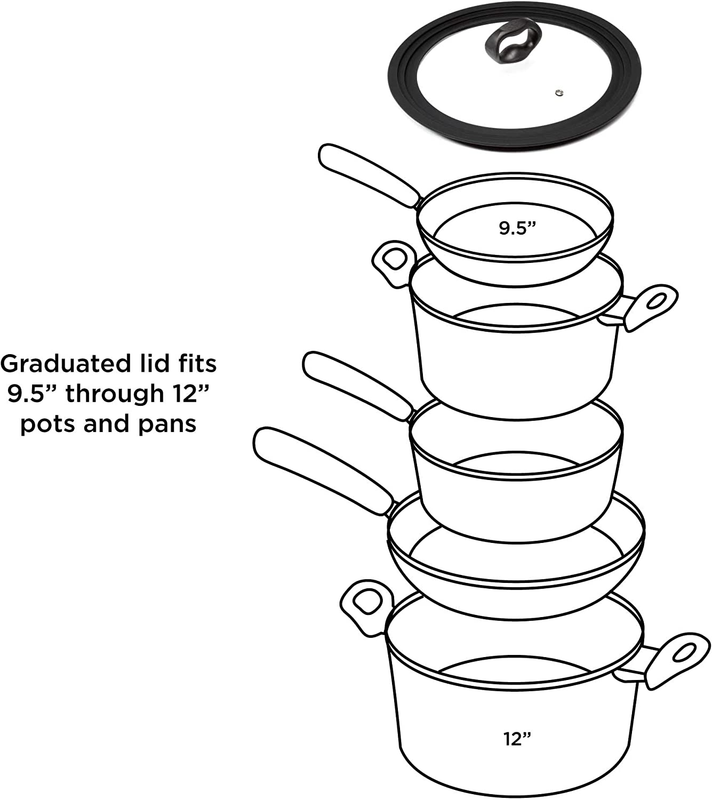 9.5”

Graduated lid fits 9.5” through 12” pots and pans

12”