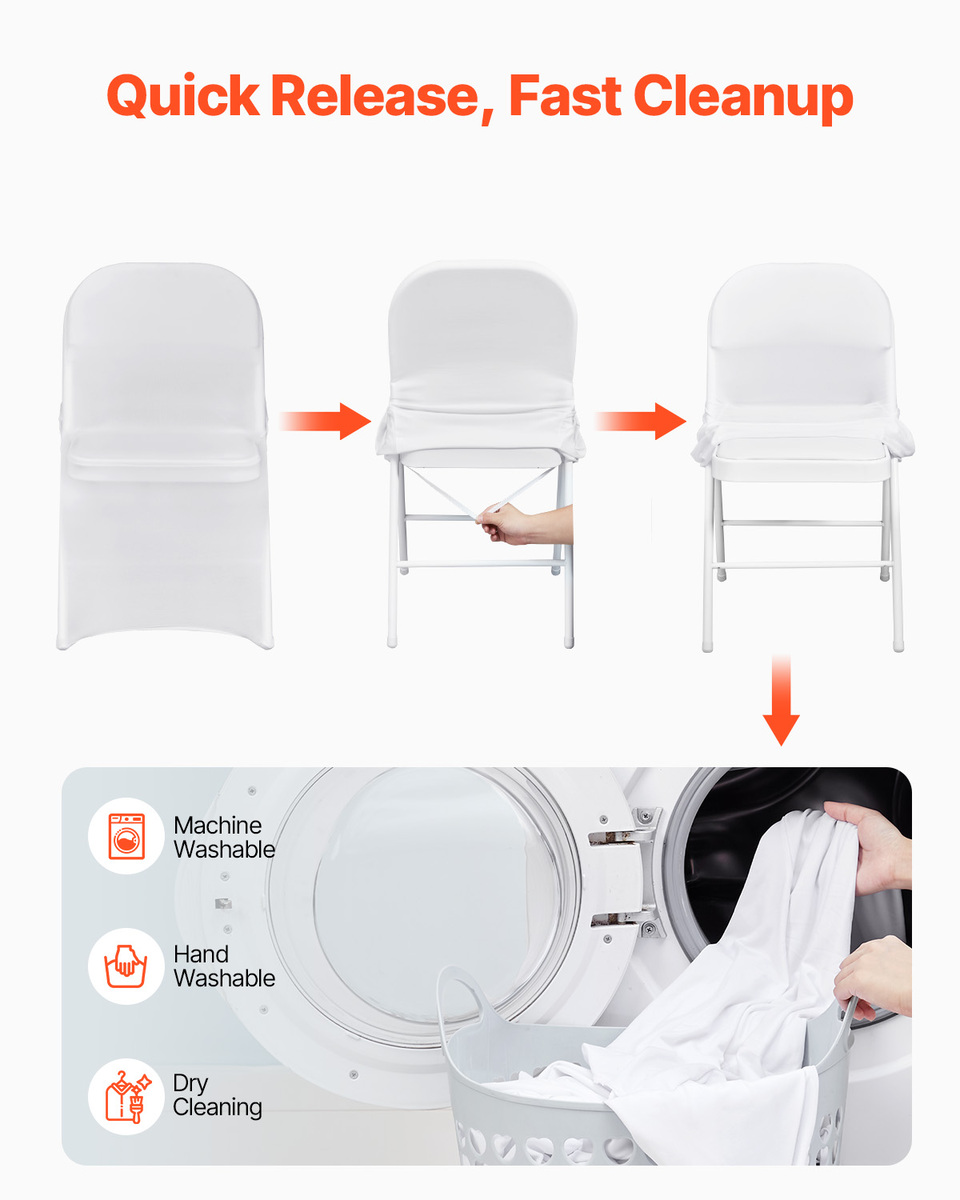 Quick Release, Fast Cleanup

Machine Washable

Hand Washable

Dry Cleaning